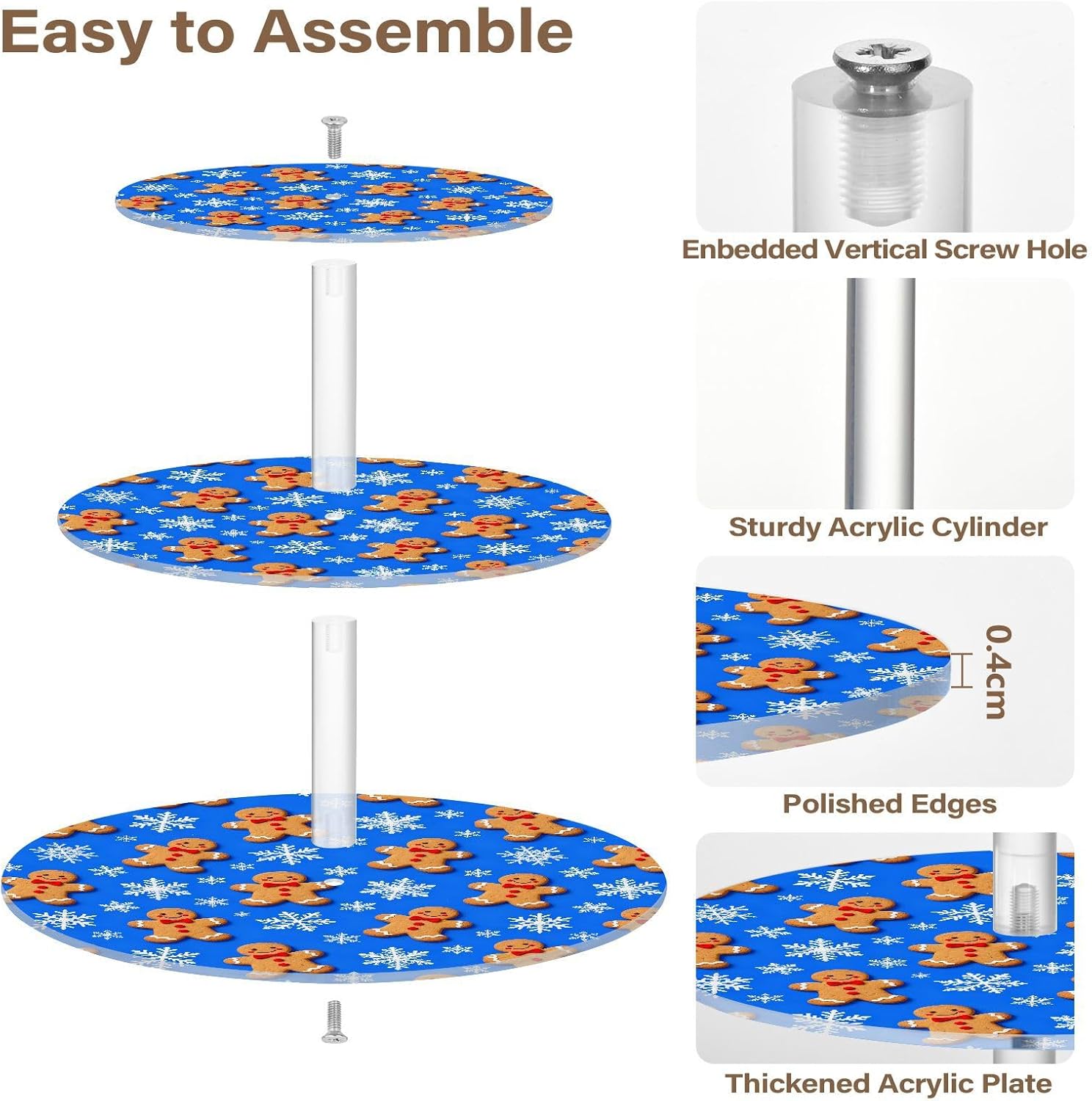 Easy to Assemble

Enbedded Vertical Screw Hole

Sturdy Acrylic Cylinder

0.4cm

Polished Edges

Thickened Acrylic Plate