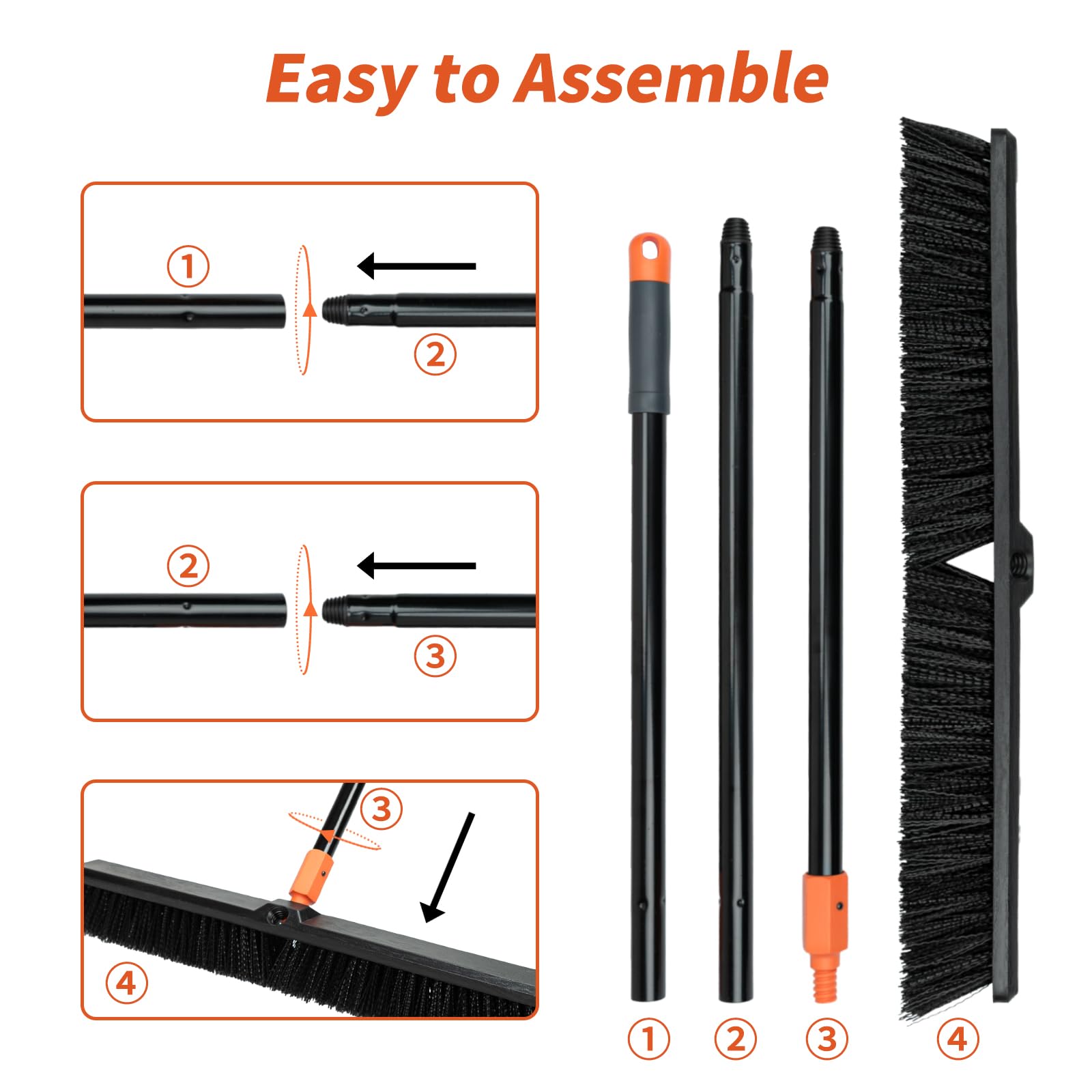 Easy to Assemble

①
②

②
③

③
④

①
②
③
④