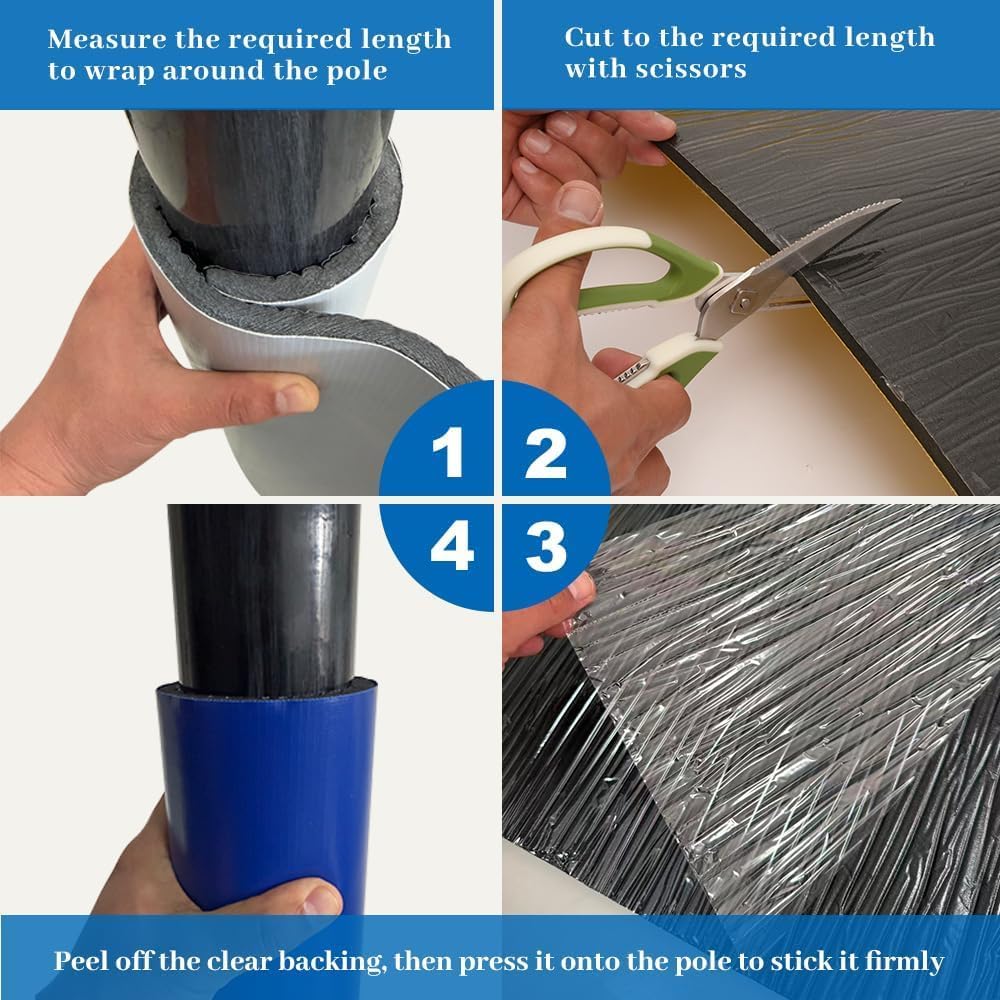 Measure the required length to wrap around the pole

Cut to the required length with scissors

1

2

4

3

Peel off the clear backing, then press it onto the pole to stick it firmly