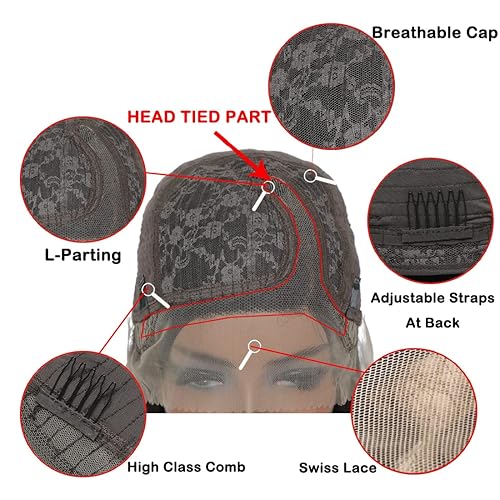 Breathable Cap

HEAD TIED PART

L-Parting

Adjustable Straps At Back

High Class Comb

Swiss Lace