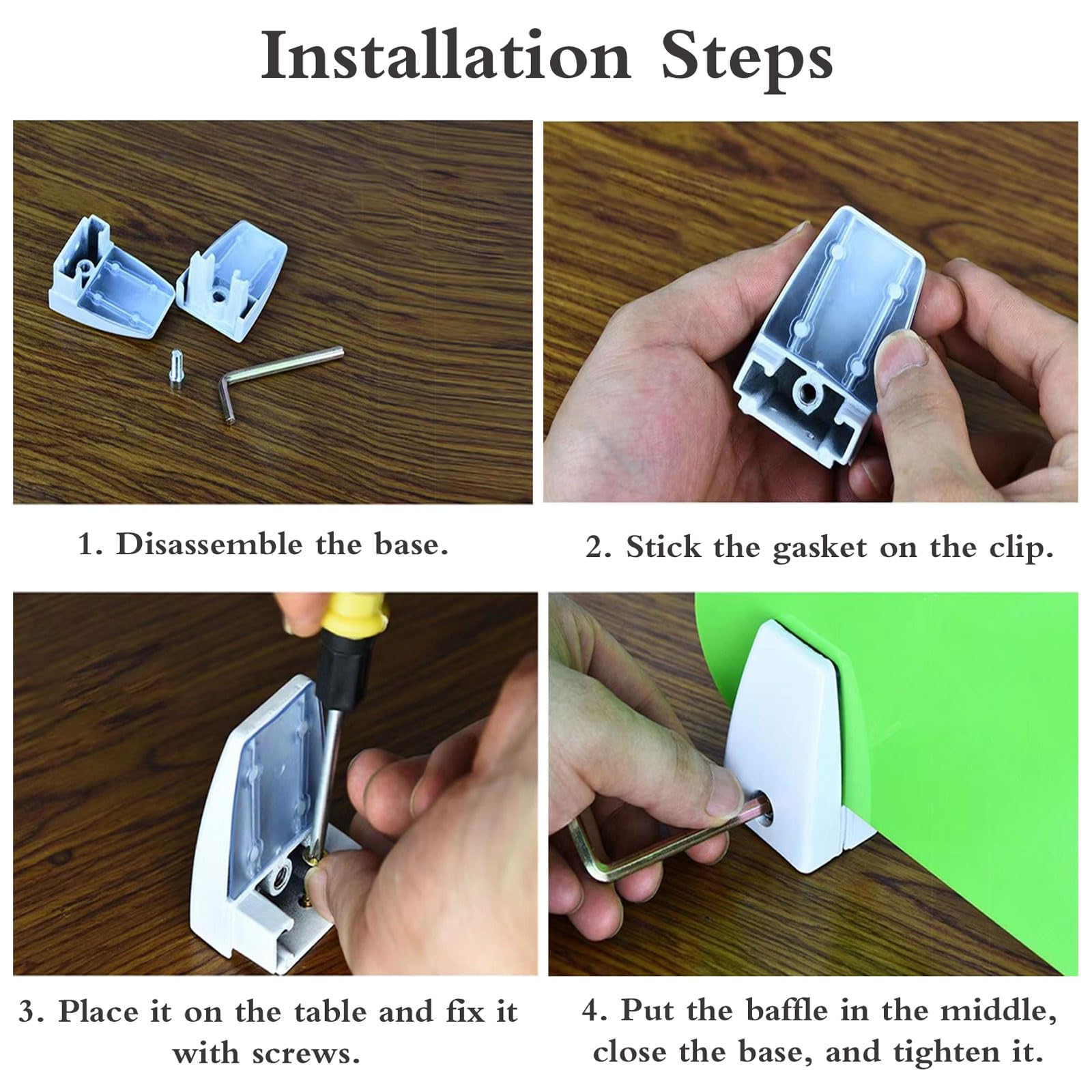 Installation Steps

1. Disassemble the base.

2. Stick the gasket on the clip.

3. Place it on the table and fix it with screws.

4. Put the baffle in the middle, close the base, and tighten it.