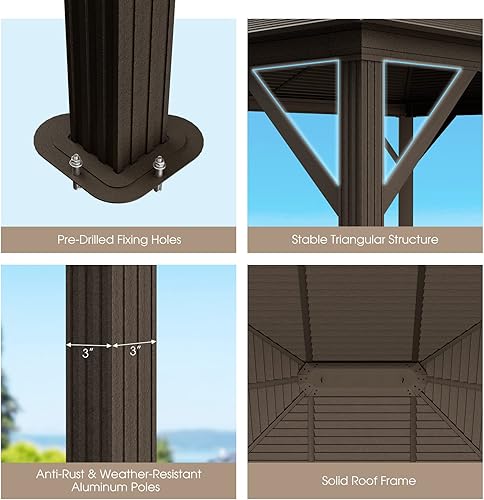 Pre-Drilled Fixing Holes

Stable Triangular Structure

3"

3"

Anti-Rust & Weather-Resistant Aluminum Poles

Solid Roof Frame