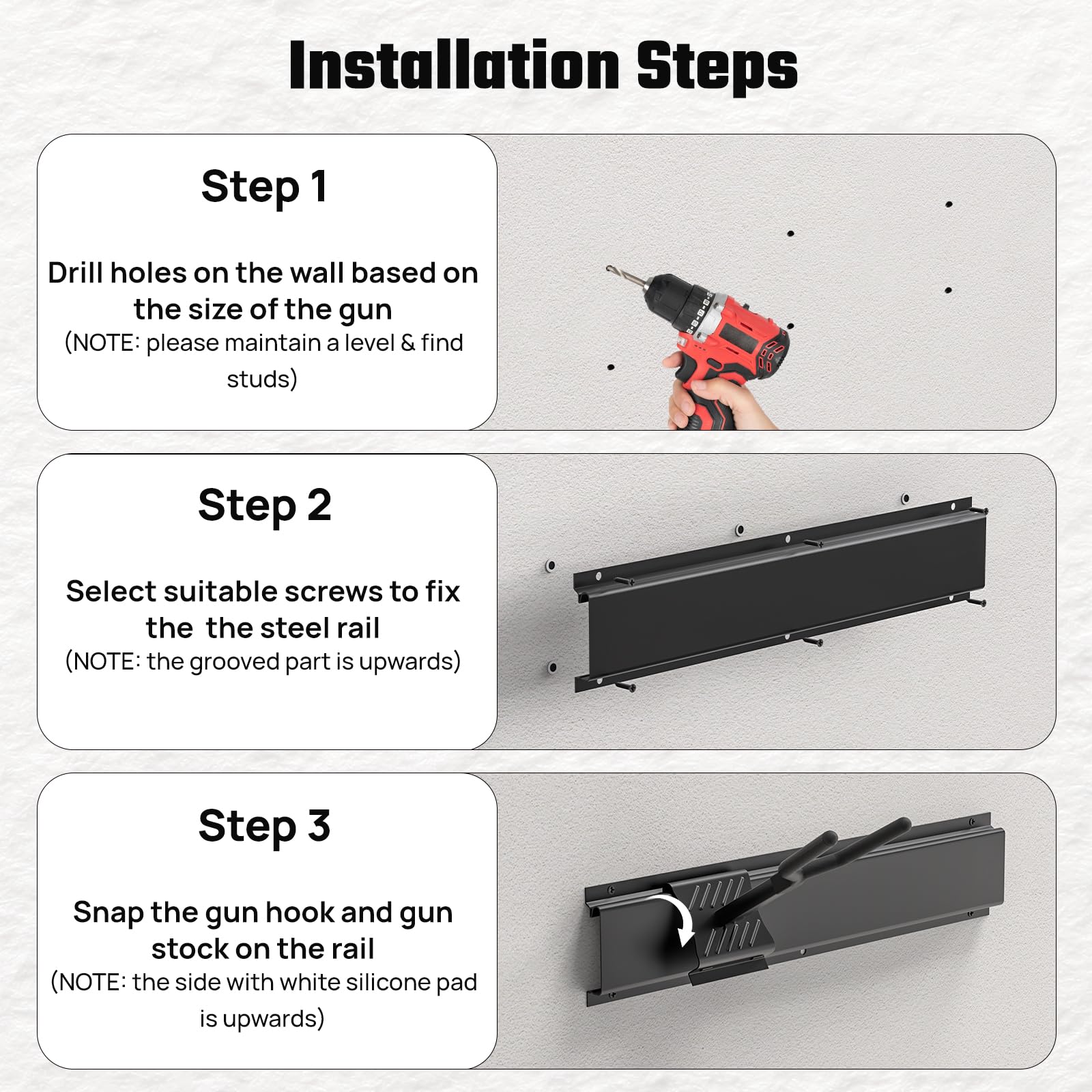 Installation Steps

Step 1

Drill holes on the wall based on the size of the gun
(NOTE: please maintain a level & find studs)

Step 2

Select suitable screws to fix the the steel rail
(NOTE: the grooved part is upwards)

Step 3

Snap the gun hook and gun stock on the rail
(NOTE: the side with white silicone pad is upwards)