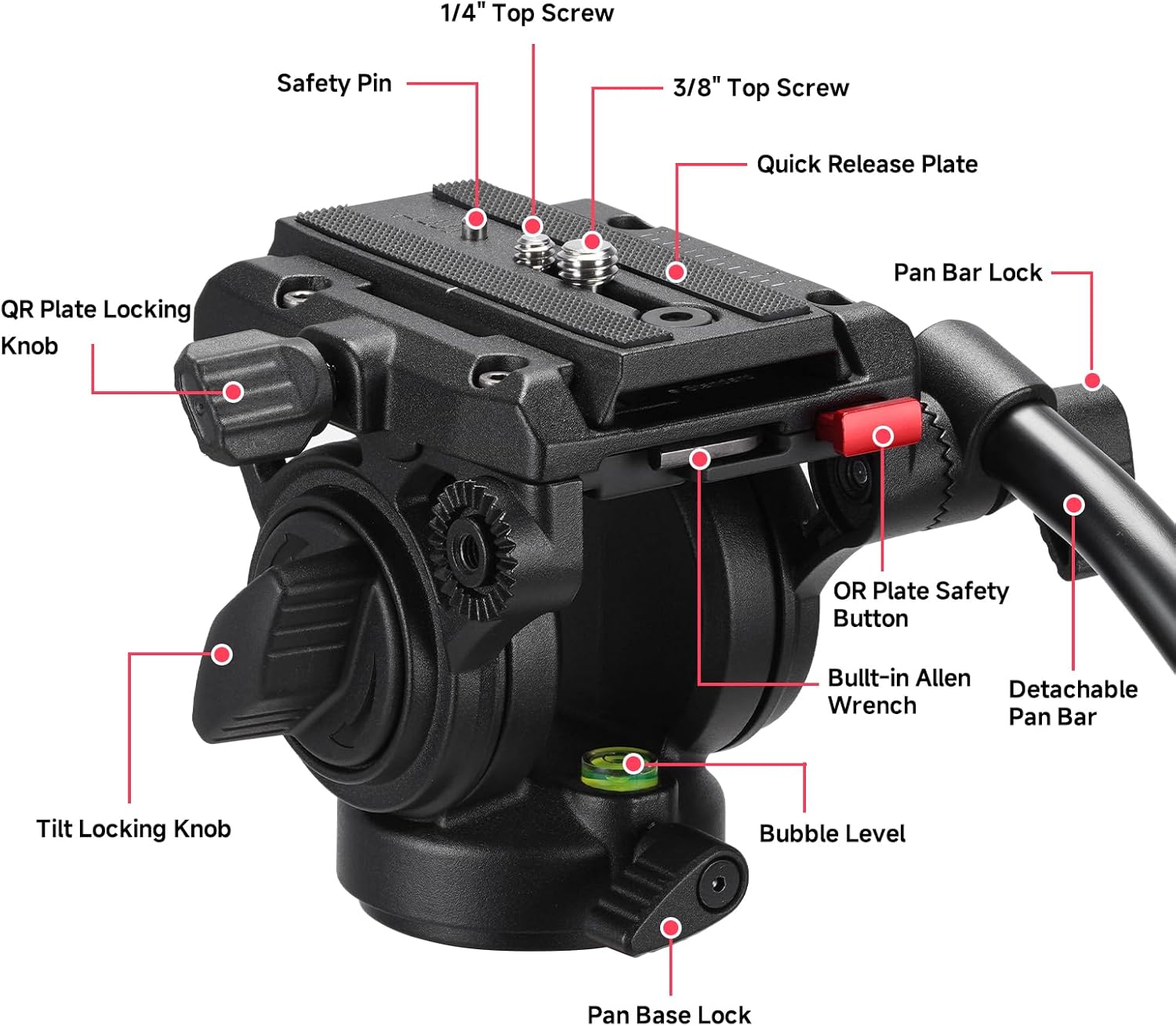 1/4" Top Screw

Safety Pin

3/8" Top Screw

Quick Release Plate

Pan Bar Lock

QR Plate Locking Knob

OR Plate Safety Button

Bullt-in Allen Wrench

Detachable Pan Bar

Tilt Locking Knob

Bubble Level

Pan Base Lock