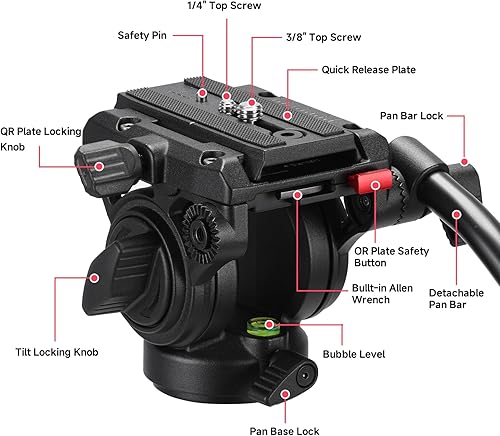 1/4" Top Screw

Safety Pin

3/8" Top Screw

Quick Release Plate

Pan Bar Lock

QR Plate Locking Knob

QR Plate Safety Button

Built-in Allen Wrench

Detachable Pan Bar

Tilt Locking Knob

Bubble Level

Pan Base Lock