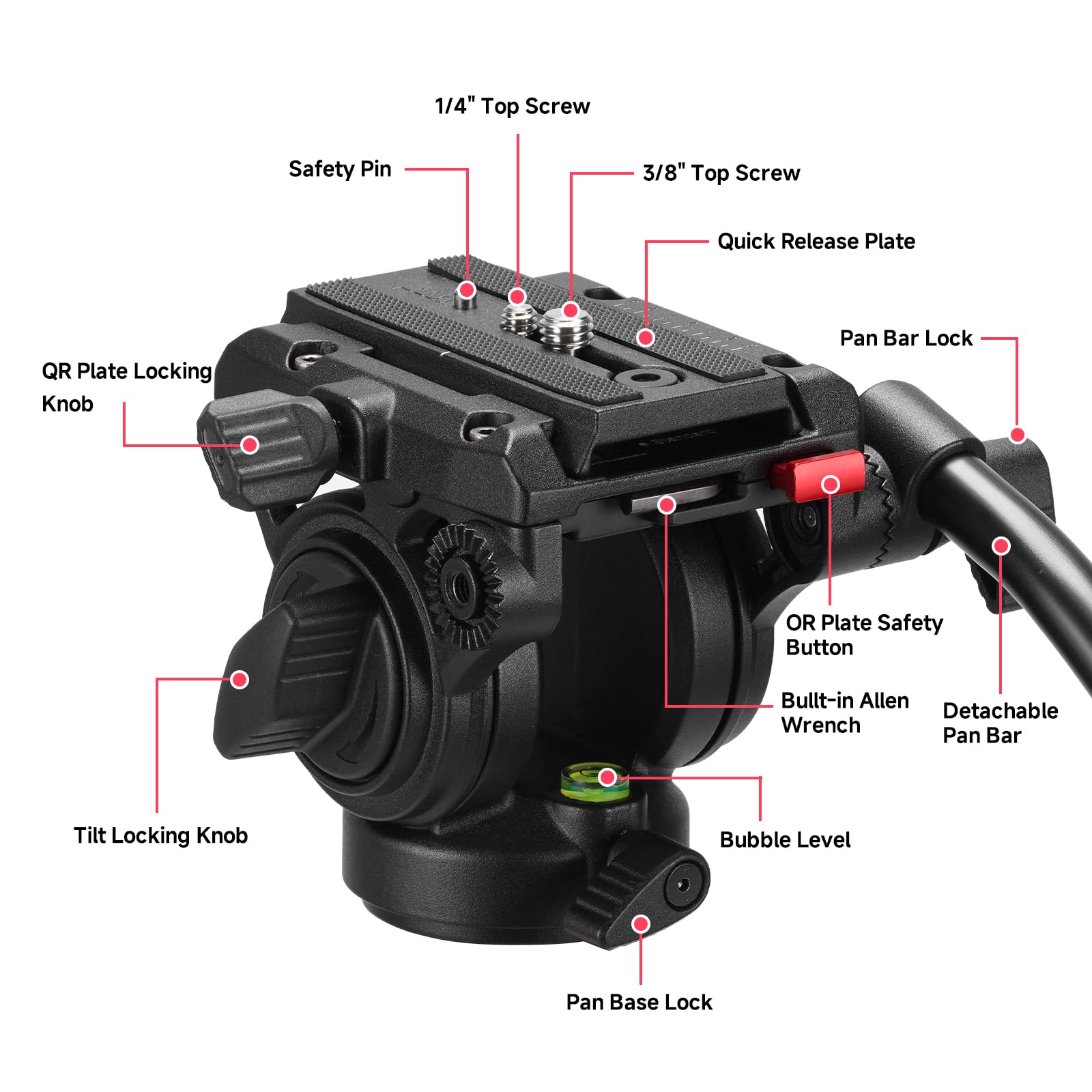 1/4" Top Screw

Safety Pin

3/8" Top Screw

Quick Release Plate

Pan Bar Lock

QR Plate Locking Knob

OR Plate Safety Button

Bullt-in Allen Wrench

Detachable Pan Bar

Tilt Locking Knob

Bubble Level

Pan Base Lock