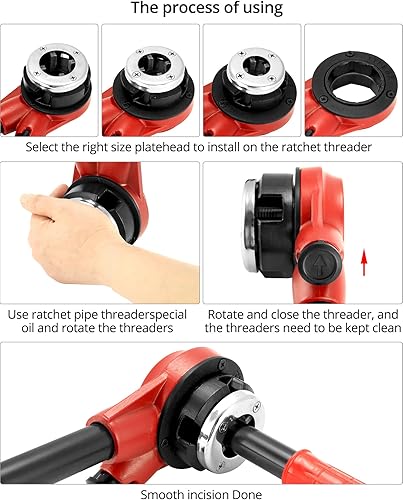 The process of using

Select the right size platehead to install on the ratchet threader

Use ratchet pipe threaderspecial oil and rotate the threaders

Rotate and close the threader, and the threaders need to be kept clean

Smooth incision Done