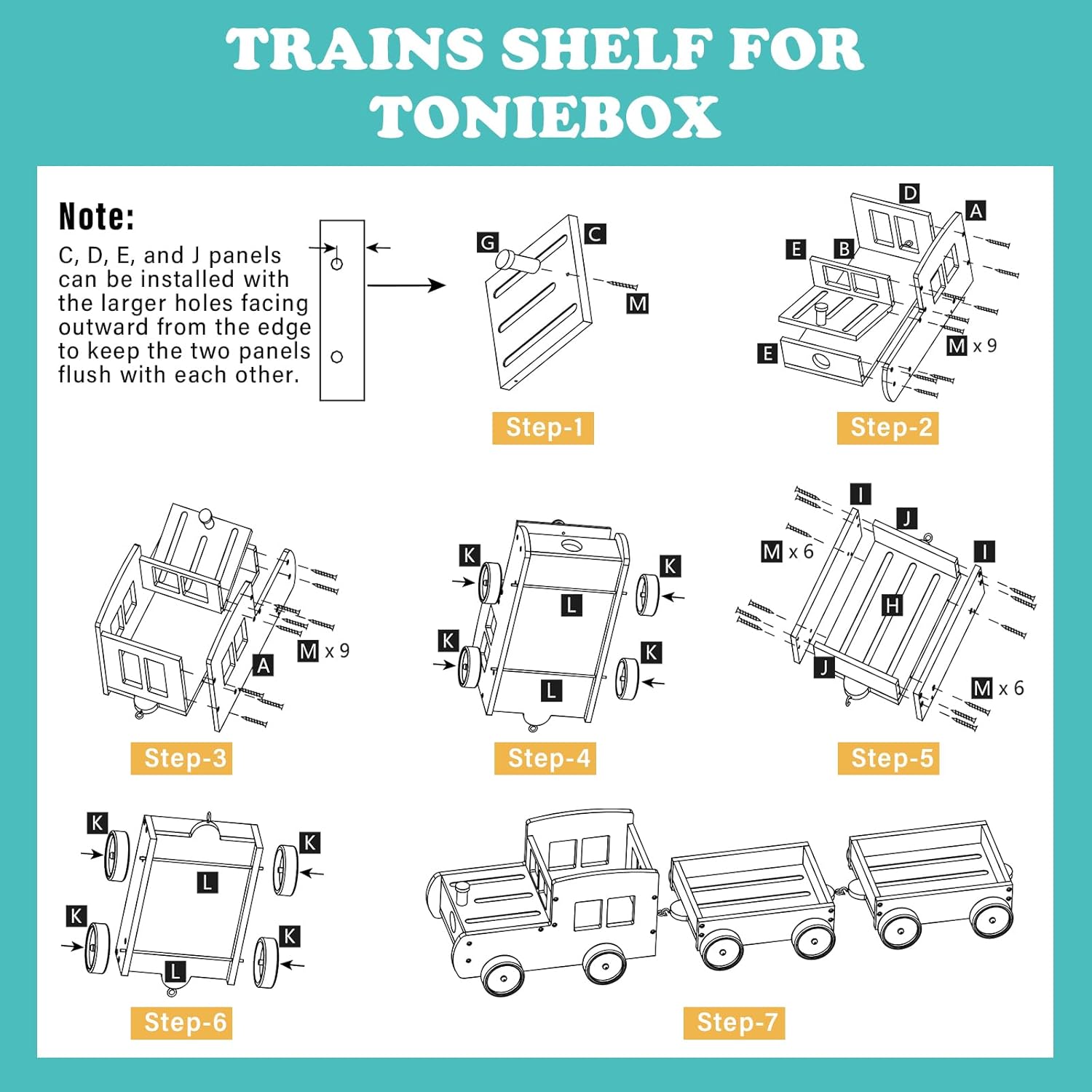 TRAINS SHELF FOR TONIEBOX

Note:
C, D, E, and J panels can be installed with the larger holes facing outward from the edge to keep the two panels flush with each other.

G
C
M
Step-1

D
A
E
B
E
M x 9
Step-2

M x 9
A
Step-3

K
K
L
K
K
L
Step-4

I
J
M x 6
I
H
J
M x 6
Step-5

K
K
L
K
K
L
Step-6

Step-7