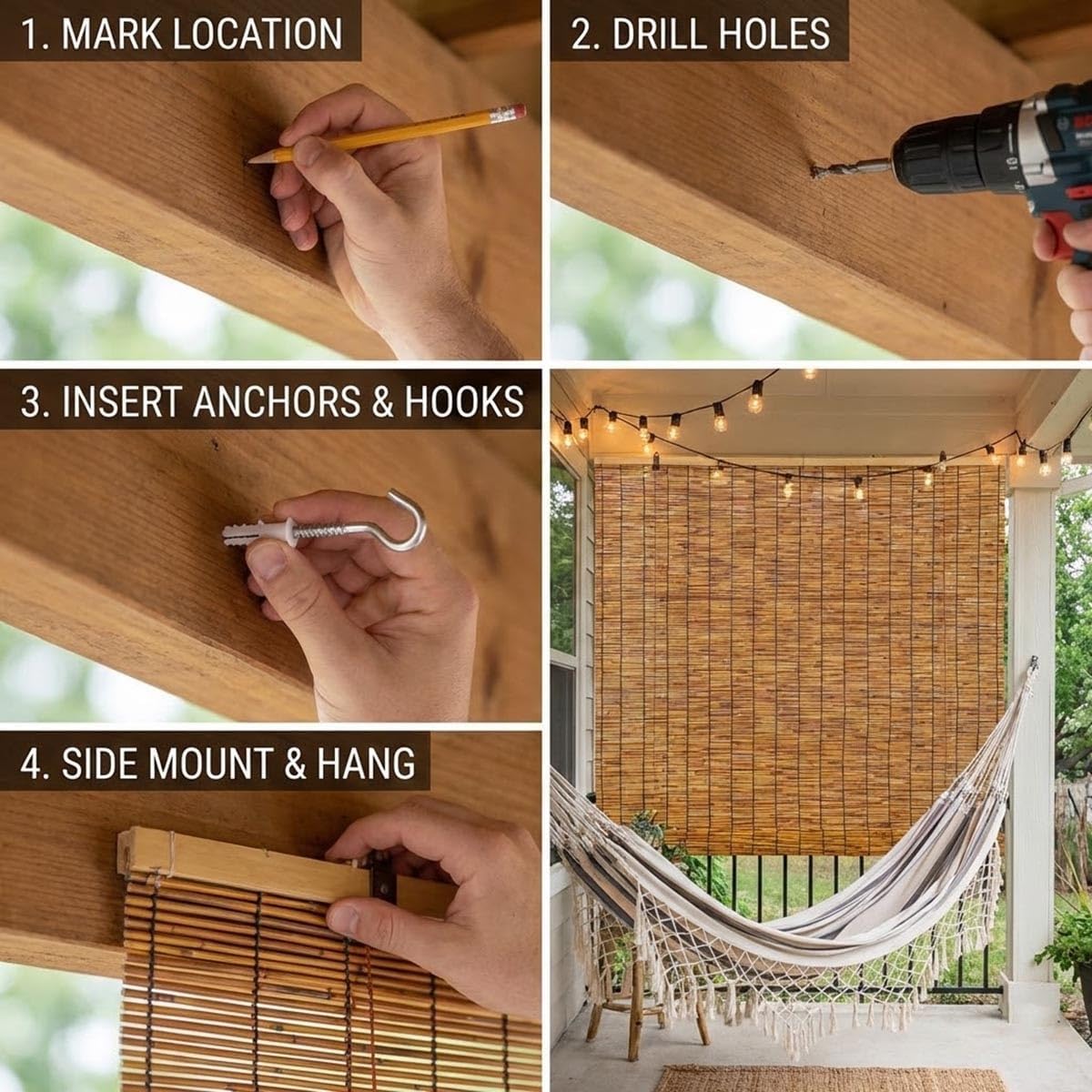 1. MARK LOCATION

2. DRILL HOLES

3. INSERT ANCHORS & HOOKS

4. SIDE MOUNT & HANG