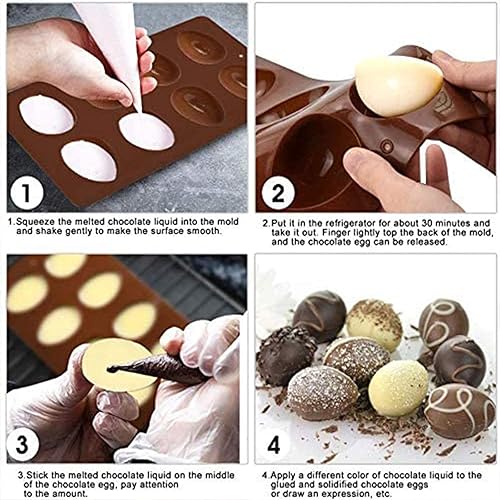 1

1.Squeeze the melted chocolate liquid into the mold and shake gently to make the surface smooth.

2

2.Put it in the refrigerator for about 30 minutes and take it out. Finger lightly top the back of the mold, and the chocolate egg can be released.

3

3.Stick the melted chocolate liquid on the middle of the chocolate egg, pay attention to the amount.

4

4.Apply a different color of chocolate liquid to the glued and solidified chocolate eggs or draw an expression, etc.