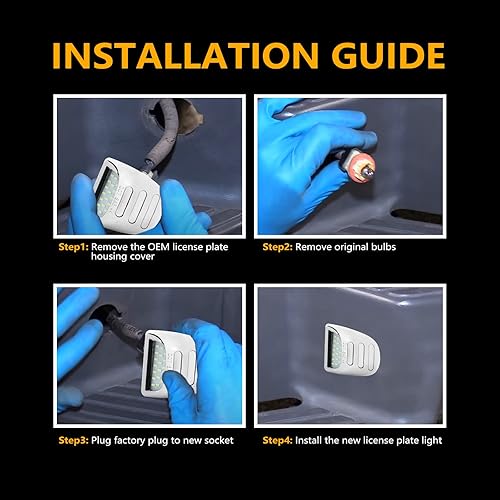 INSTALLATION GUIDE

Step1: Remove the OEM license plate housing cover

Step2: Remove original bulbs

Step3: Plug factory plug to new socket

Step4: Install the new license plate light