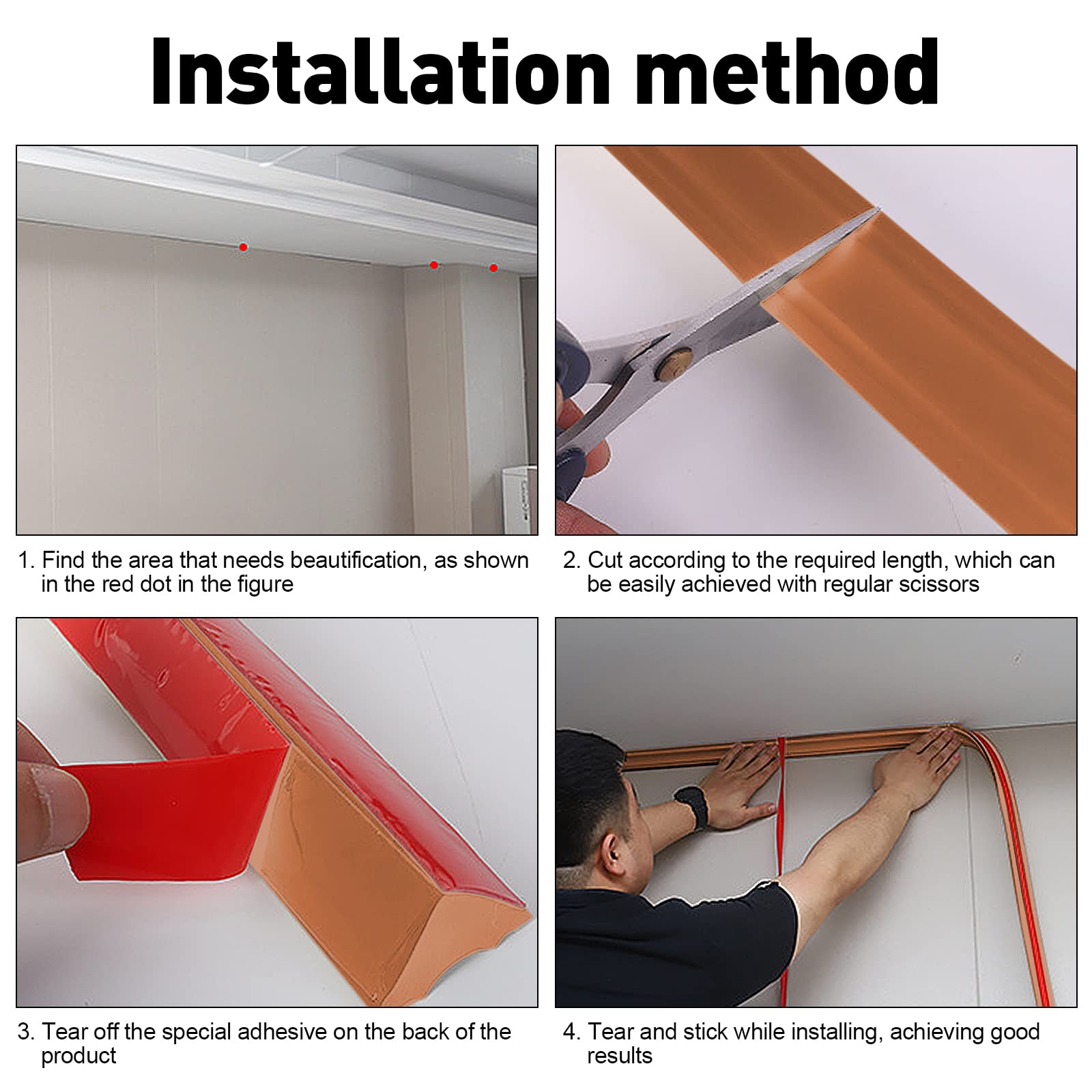 Installation method

1. Find the area that needs beautification, as shown in the red dot in the figure

2. Cut according to the required length, which can be easily achieved with regular scissors

3. Tear off the special adhesive on the back of the product

4. Tear and stick while installing, achieving good results