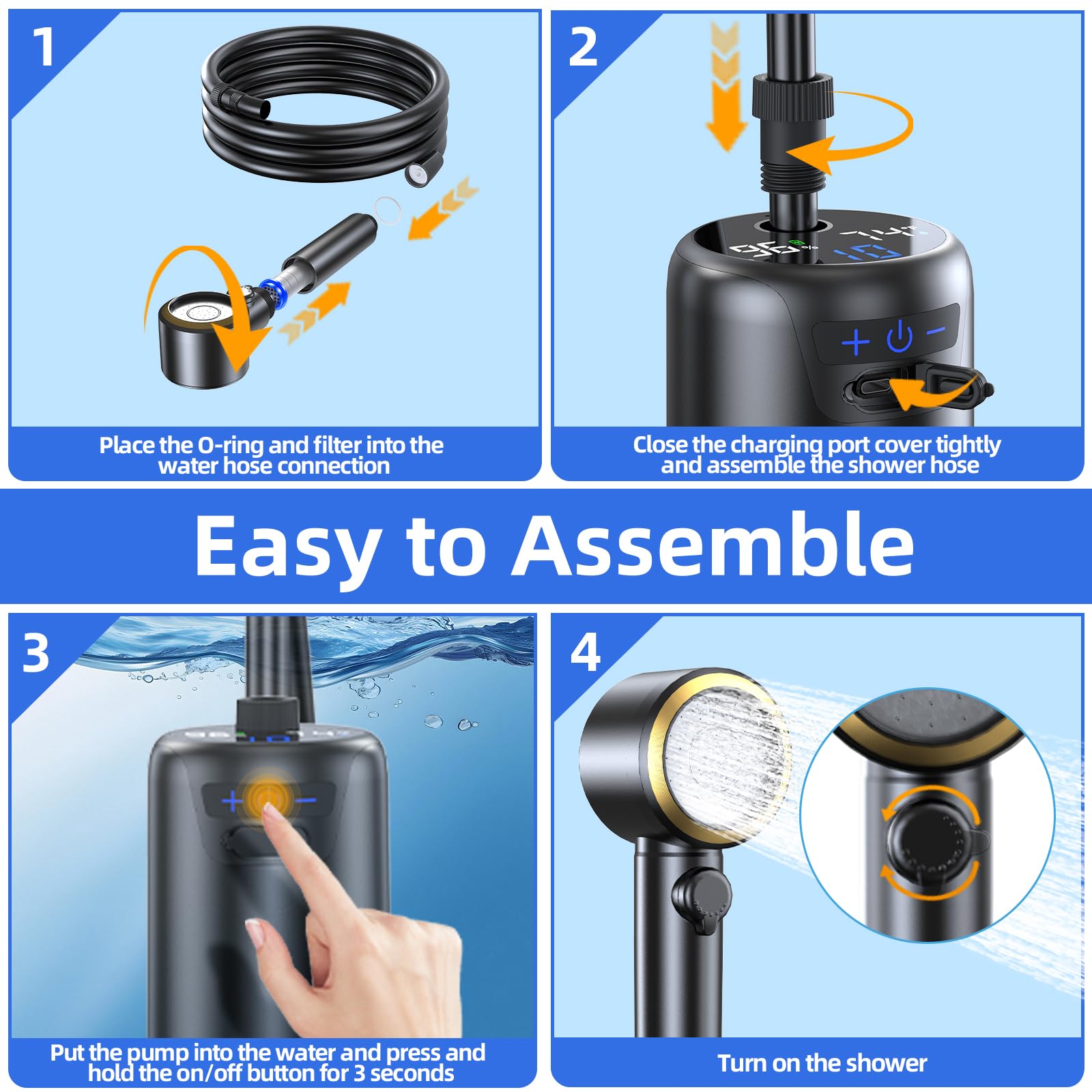 1

Place the O-ring and filter into the water hose connection

2

Close the charging port cover tightly and assemble the shower hose

Easy to Assemble

3

Put the pump into the water and press and hold the on/off button for 3 seconds

4

Turn on the shower