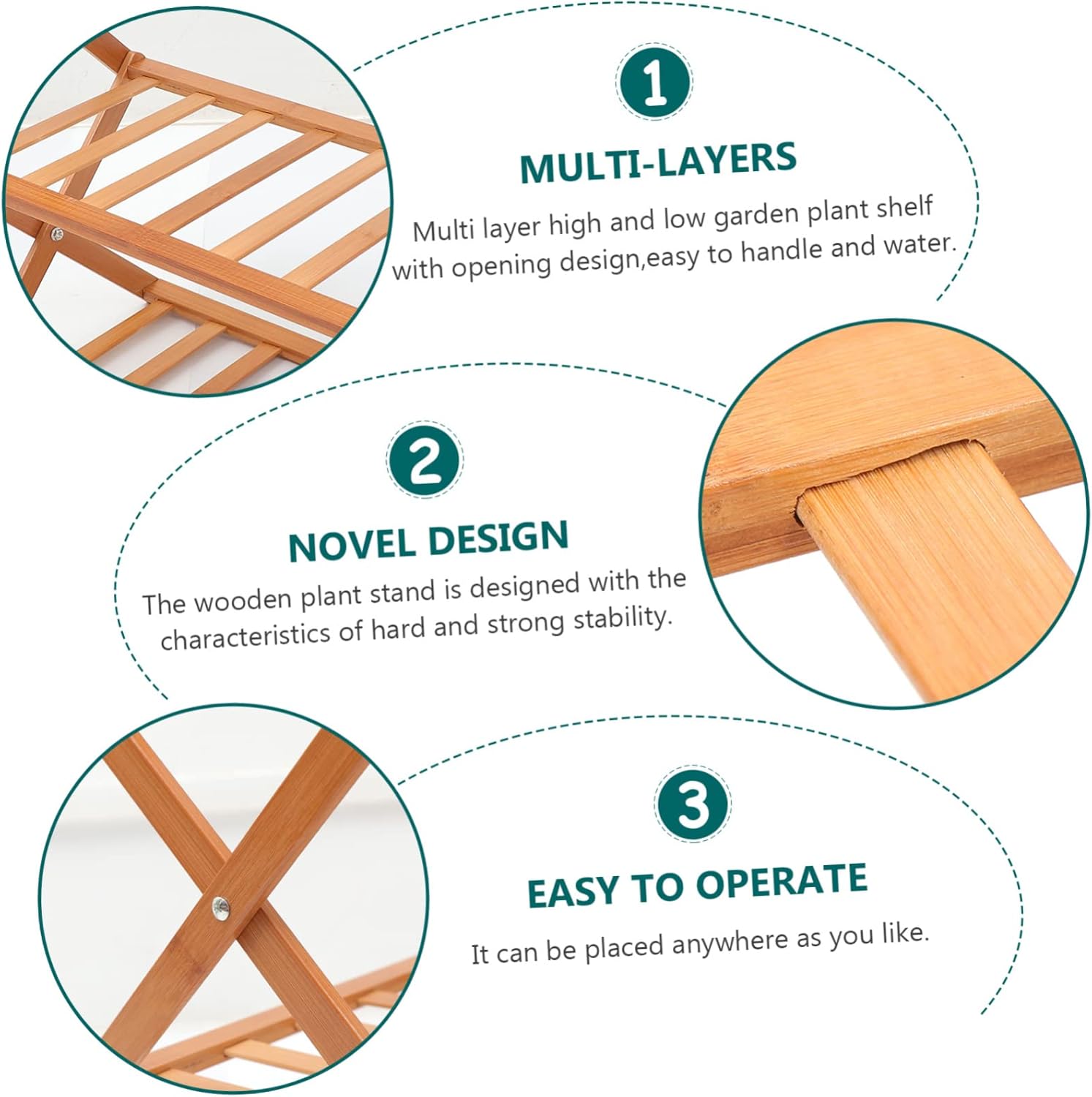 1

MULTI-LAYERS

Multi layer high and low garden plant shelf with opening design,easy to handle and water.

2

NOVEL DESIGN

The wooden plant stand is designed with the characteristics of hard and strong stability.

3

EASY TO OPERATE

It can be placed anywhere as you like.