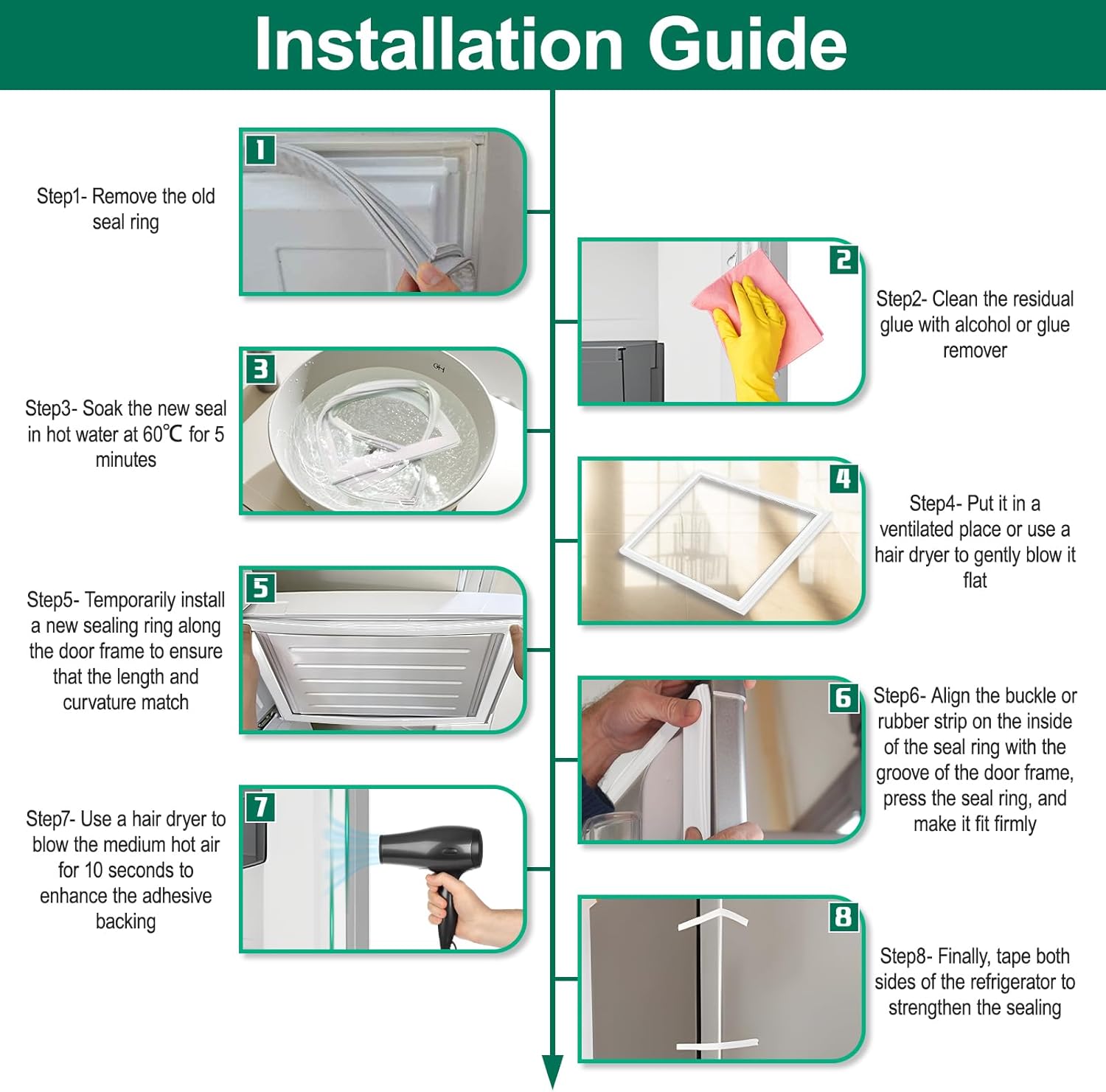 Installation Guide

1

Step1- Remove the old seal ring

2

Step2- Clean the residual glue with alcohol or glue remover

3

Step3- Soak the new seal in hot water at 60℃ for 5 minutes

4

Step4- Put it in a ventilated place or use a hair dryer to gently blow it flat

5

Step5- Temporarily install a new sealing ring along the door frame to ensure that the length and curvature match

6

Step6- Align the buckle or rubber strip on the inside of the seal ring with the groove of the door frame, press the seal ring, and make it fit firmly

7

Step7- Use a hair dryer to blow the medium hot air for 10 seconds to enhance the adhesive backing

8

Step8- Finally, tape both sides of the refrigerator to strengthen the sealing