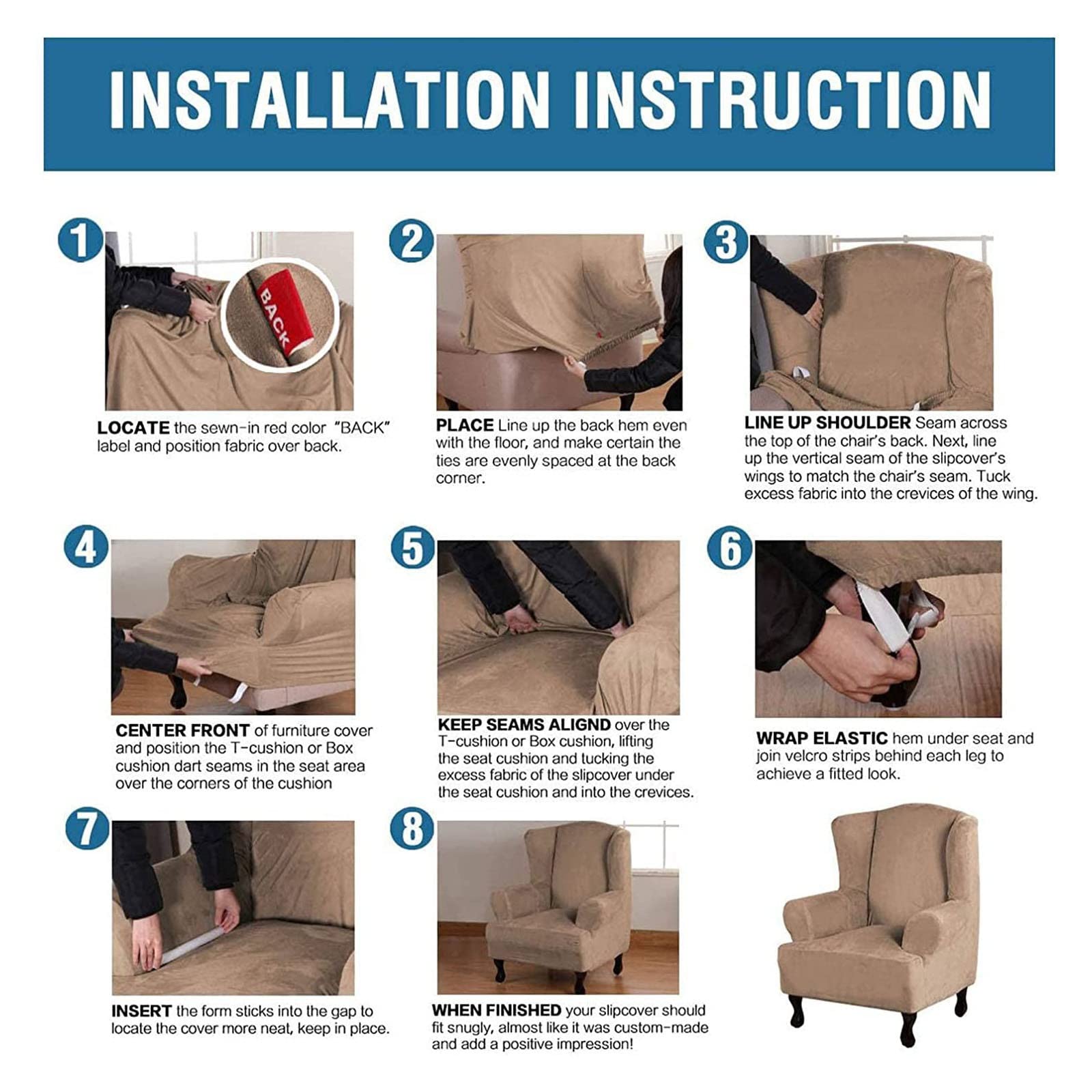 INSTALLATION INSTRUCTION

1

BACK

LOCATE the sewn-in red color "BACK" label and position fabric over back.

2

PLACE Line up the back hem even with the floor, and make certain the ties are evenly spaced at the back corner.

3

LINE UP SHOULDER Seam across the top of the chair's back. Next, line up the vertical seam of the slipcover's wings to match the chair's seam. Tuck excess fabric into the crevices of the wing.

4

CENTER FRONT of furniture cover and position the T-cushion or Box cushion dart seams in the seat area over the corners of the cushion

5

KEEP SEAMS ALIGND over the T-cushion or Box cushion, lifting the seat cushion and tucking the excess fabric of the slipcover under the seat cushion and into the crevices.

6

WRAP ELASTIC hem under seat and join velcro strips behind each leg to achieve a fitted look.

7

INSERT the form sticks into the gap to locate the cover more neat, keep in place.

8

WHEN FINISHED your slipcover should fit snugly, almost like it was custom-made and add a positive impression!