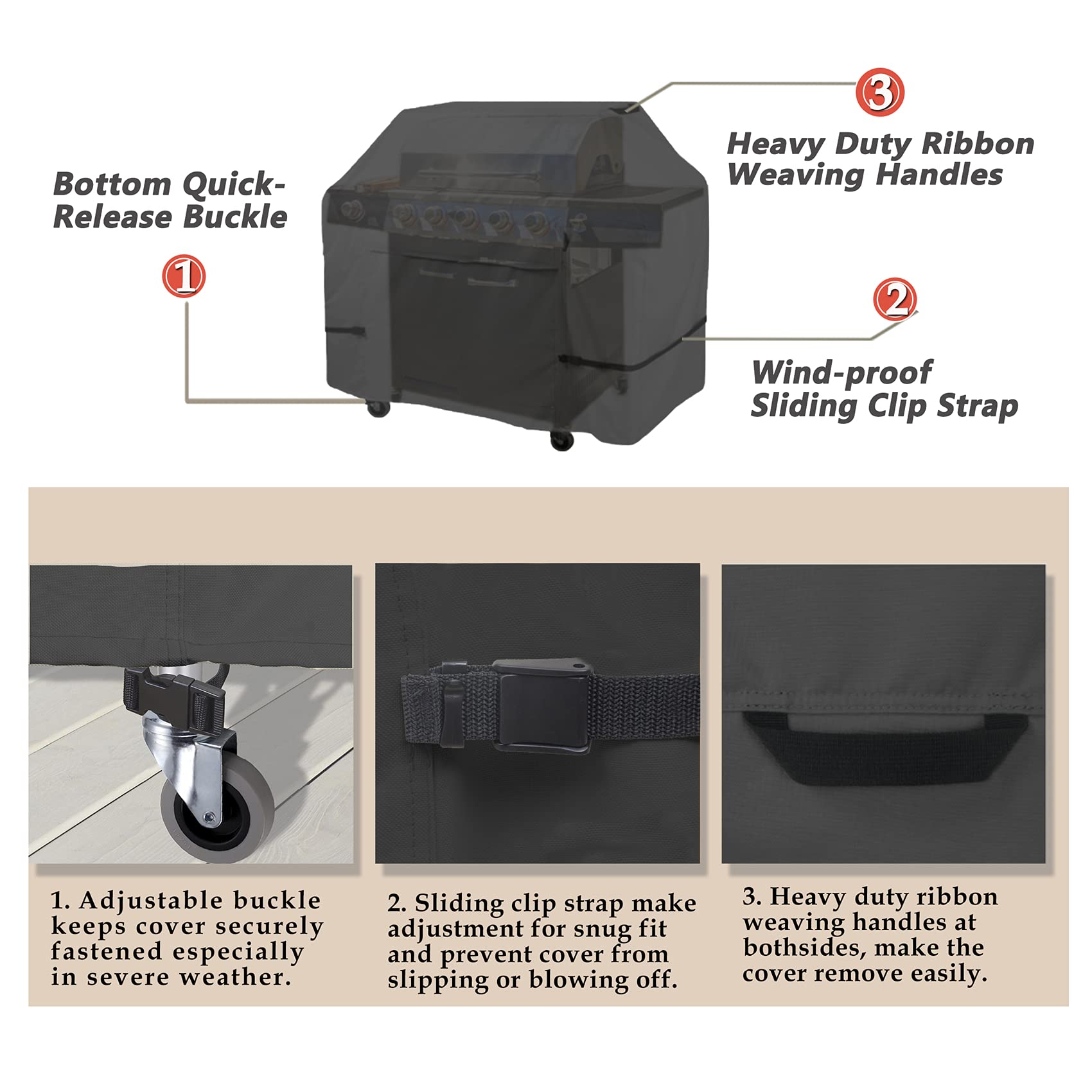 Bottom Quick-Release Buckle

1

3

Heavy Duty Ribbon Weaving Handles

2

Wind-proof Sliding Clip Strap

1. Adjustable buckle keeps cover securely fastened especially in severe weather.

2. Sliding clip strap make adjustment for snug fit and prevent cover from slipping or blowing off.

3. Heavy duty ribbon weaving handles at bothsides, make the cover remove easily.