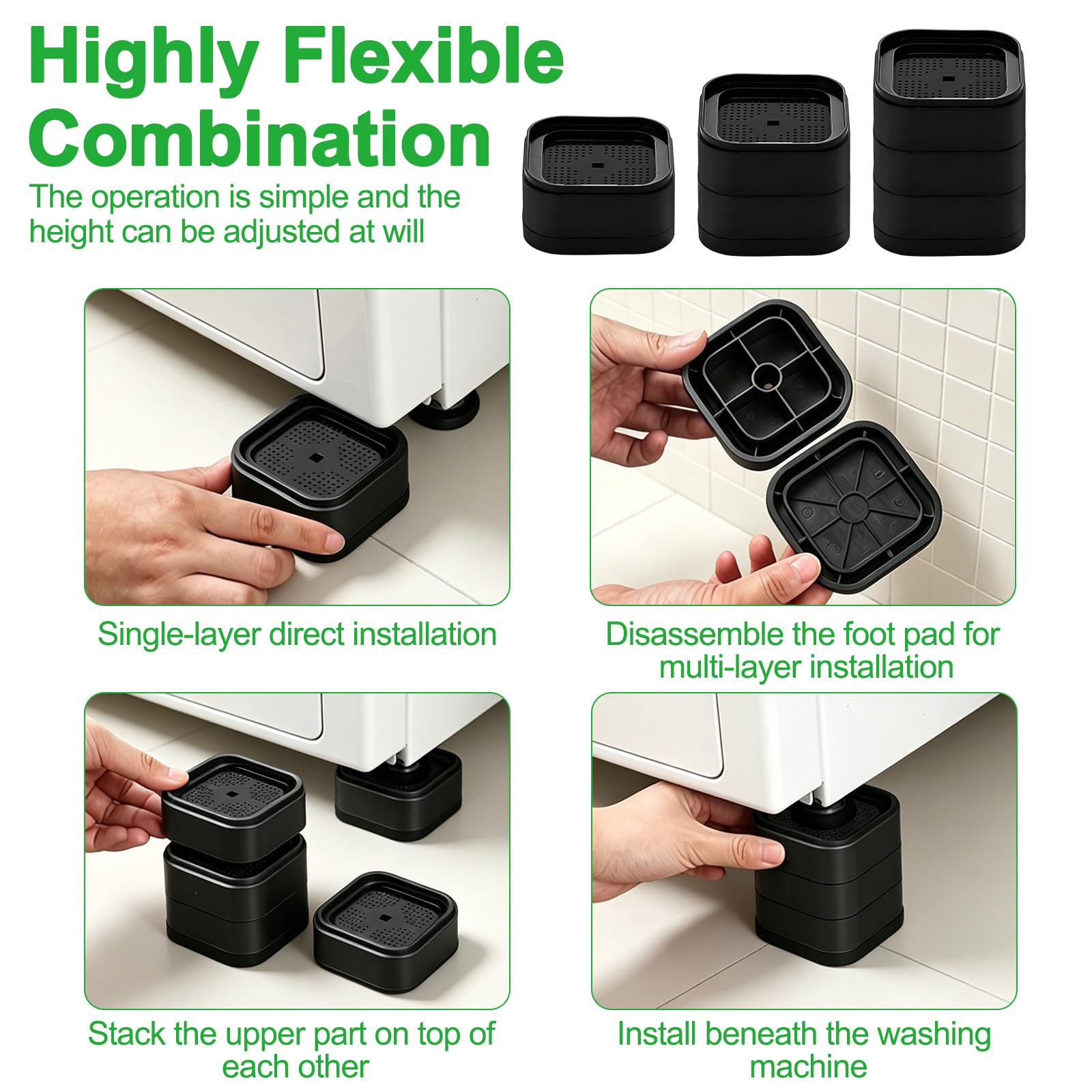 Highly Flexible Combination

The operation is simple and the height can be adjusted at will

Single-layer direct installation

Disassemble the foot pad for multi-layer installation

Stack the upper part on top of each other

Install beneath the washing machine