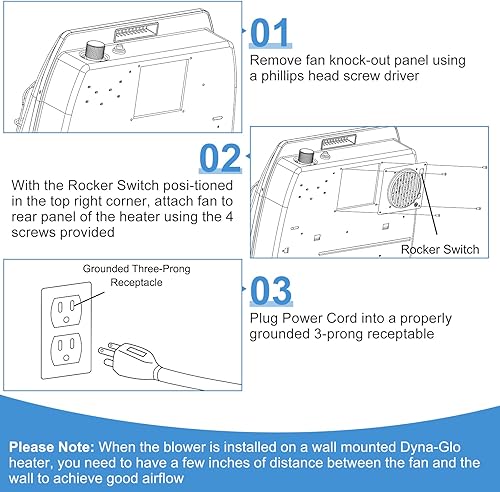 01
Remove fan knock-out panel using a phillips head screw driver

02
With the Rocker Switch posi-tioned in the top right corner, attach fan to rear panel of the heater using the 4 screws provided

Rocker Switch

Grounded Three-Prong Receptacle

03
Plug Power Cord into a properly grounded 3-prong receptable

Please Note: When the blower is installed on a wall mounted Dyna-Glo heater, you need to have a few inches of distance between the fan and the wall to achieve good airflow