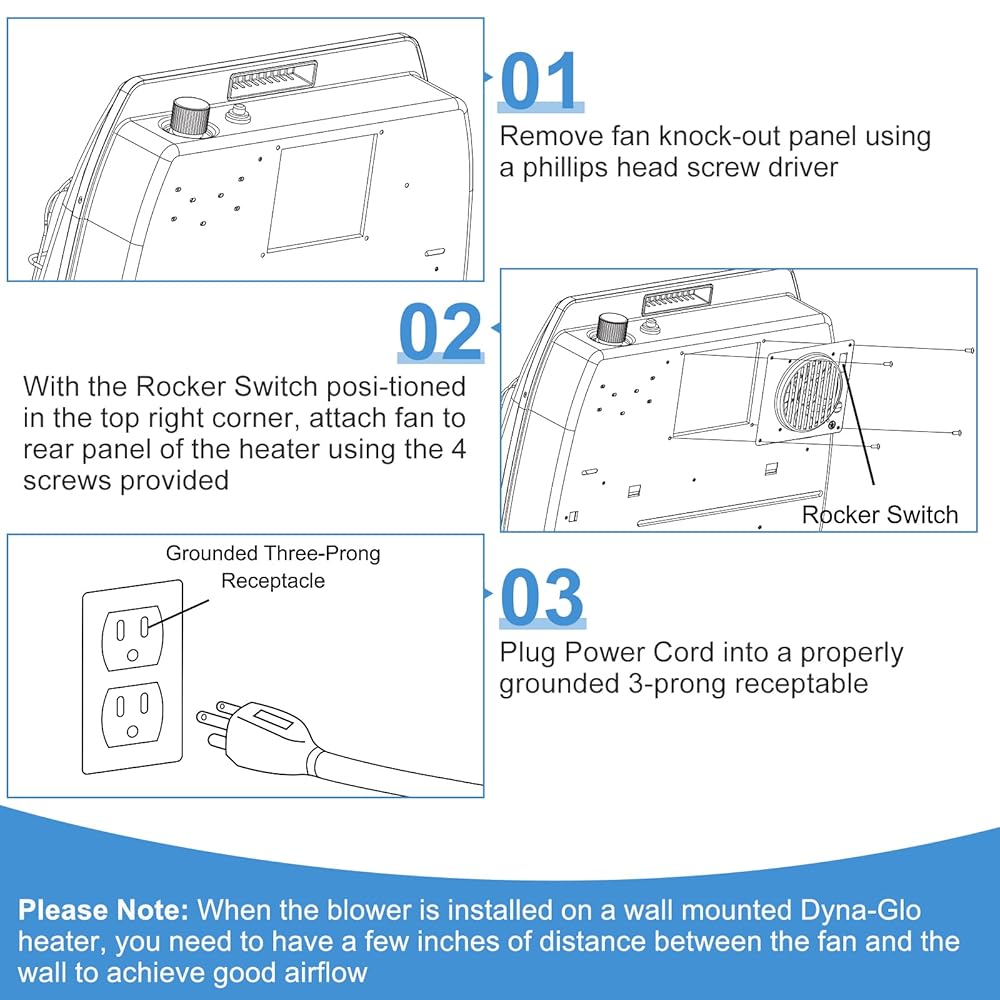 01
Remove fan knock-out panel using a phillips head screw driver

02
With the Rocker Switch posi-tioned in the top right corner, attach fan to rear panel of the heater using the 4 screws provided

Rocker Switch

Grounded Three-Prong Receptacle

03
Plug Power Cord into a properly grounded 3-prong receptable

Please Note: When the blower is installed on a wall mounted Dyna-Glo heater, you need to have a few inches of distance between the fan and the wall to achieve good airflow