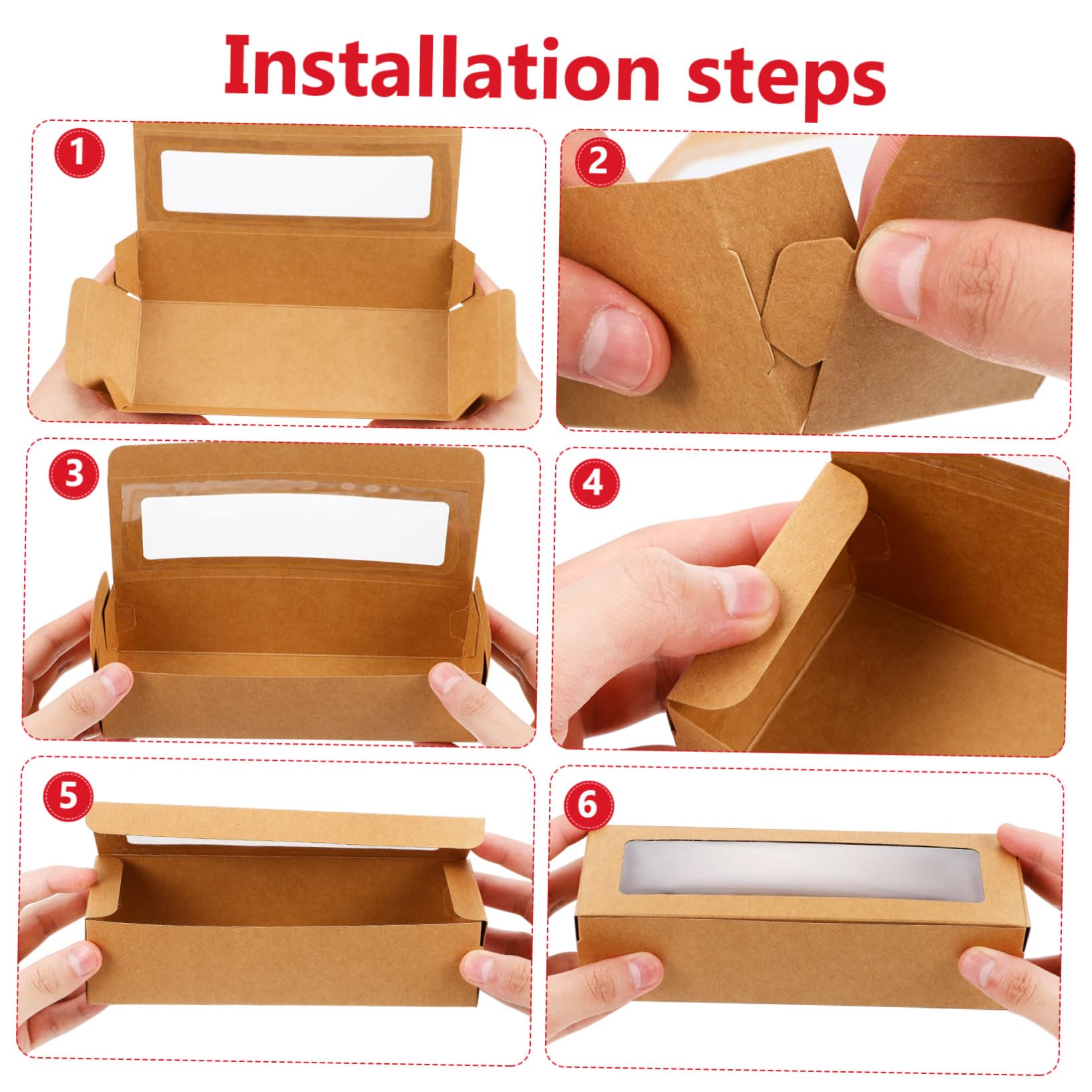 Installation steps

1

2

3

4

5

6