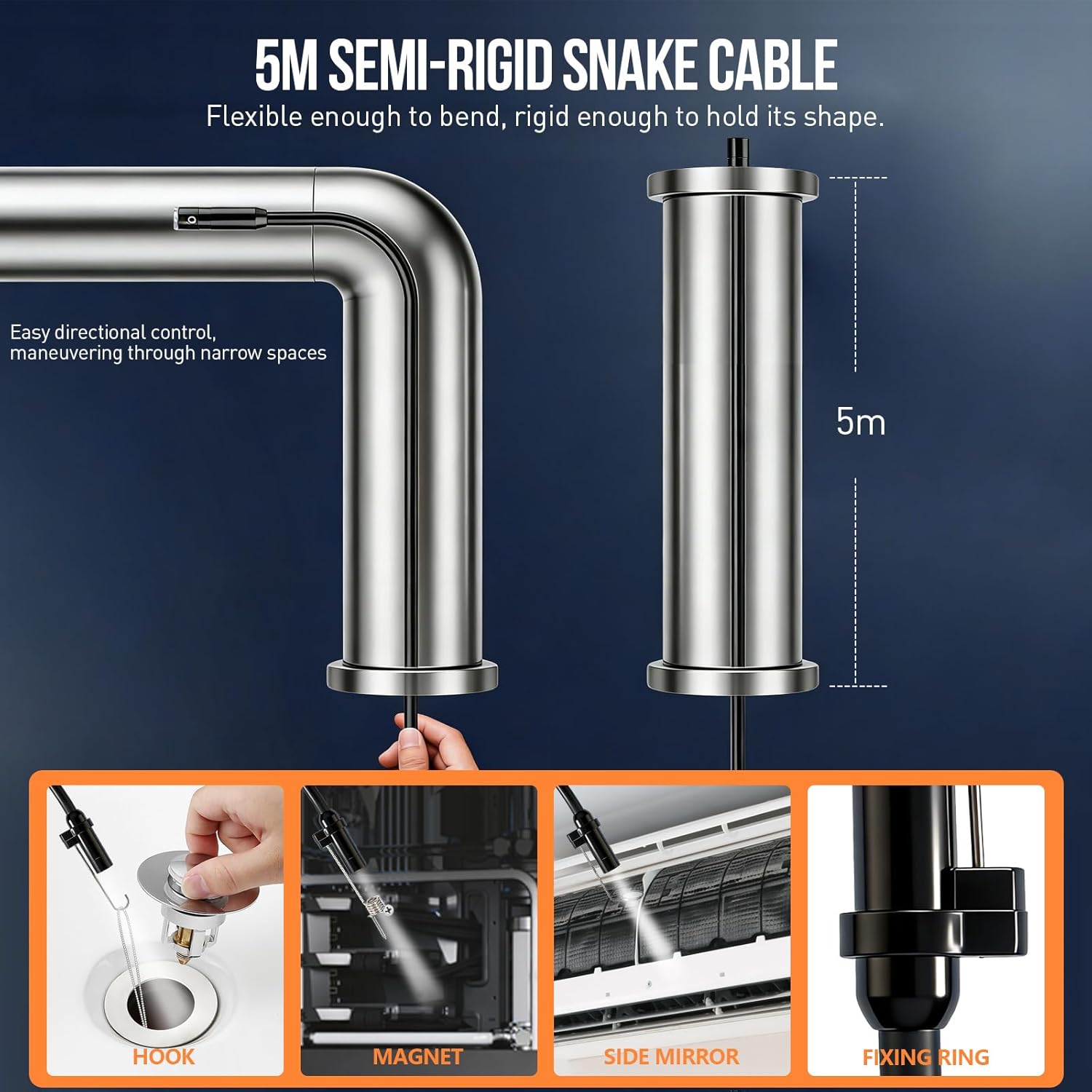 5M SEMI-RIGID SNAKE CABLE

Flexible enough to bend, rigid enough to hold its shape.

Easy directional control, maneuvering through narrow spaces

5m

HOOK

MAGNET

SIDE MIRROR

FIXING RING