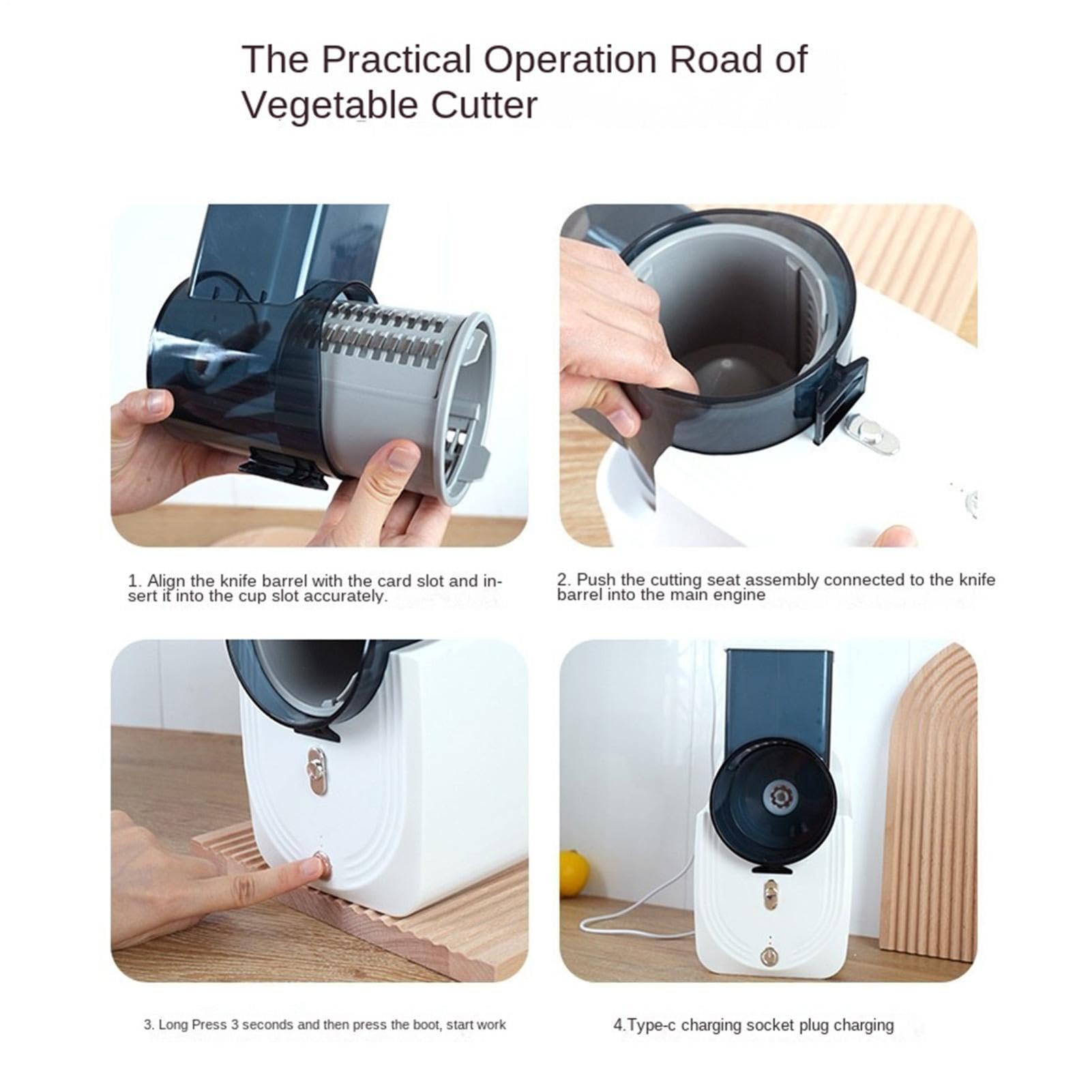 The Practical Operation Road of Vegetable Cutter

1. Align the knife barrel with the card slot and insert it into the cup slot accurately.

2. Push the cutting seat assembly connected to the knife barrel into the main engine

3. Long Press 3 seconds and then press the boot, start work

4.Type-c charging socket plug charging