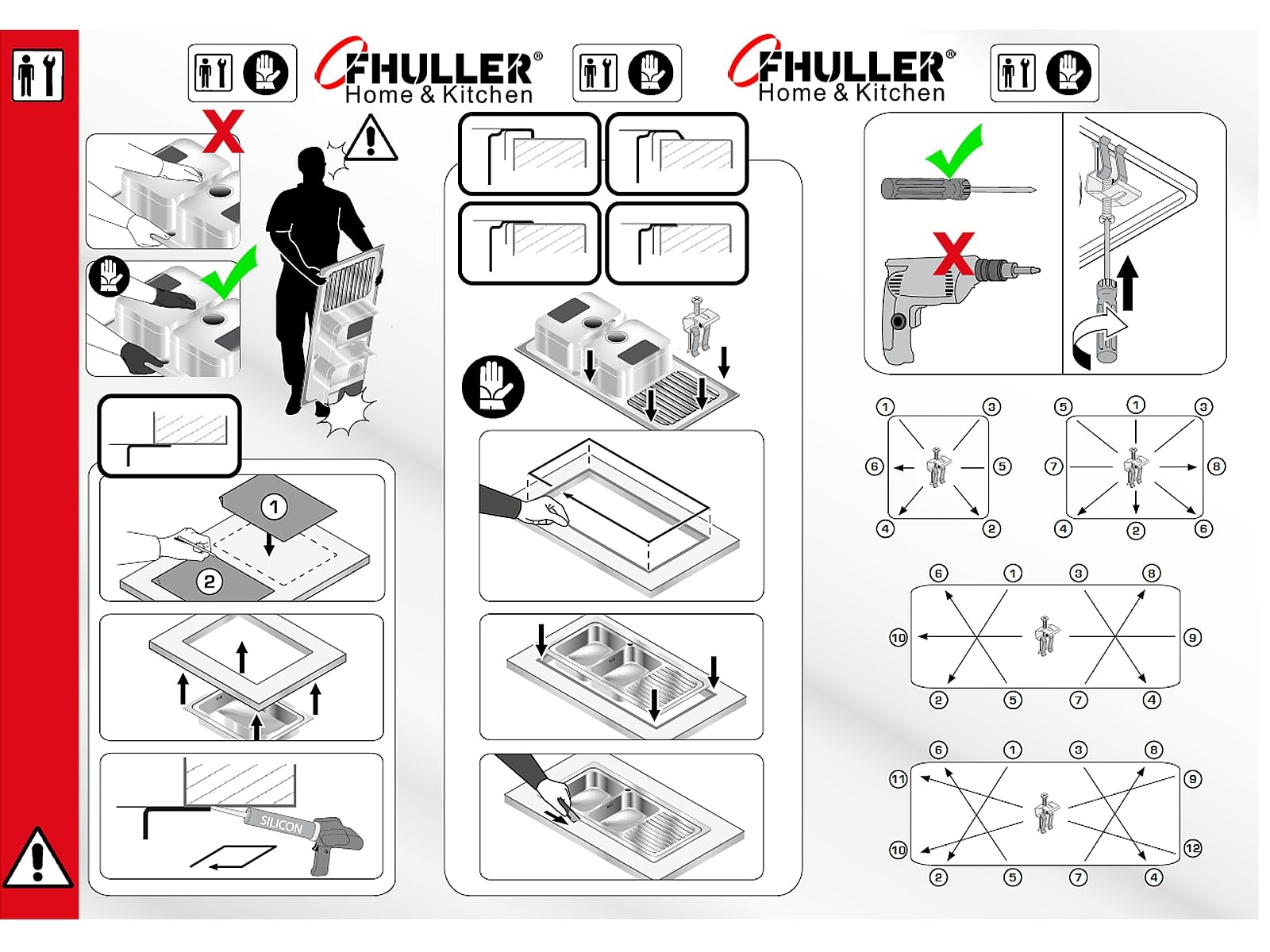 FHULLER®
Home & Kitchen

FHULLER®
Home & Kitchen

1
2

SILICON

1 3
6 5
4 2

5 1 3
7 8
4 2 6

6 1 3 8
10 9
2 5 7 4

6 1 3 8
11 9
10 12
2 5 7 4