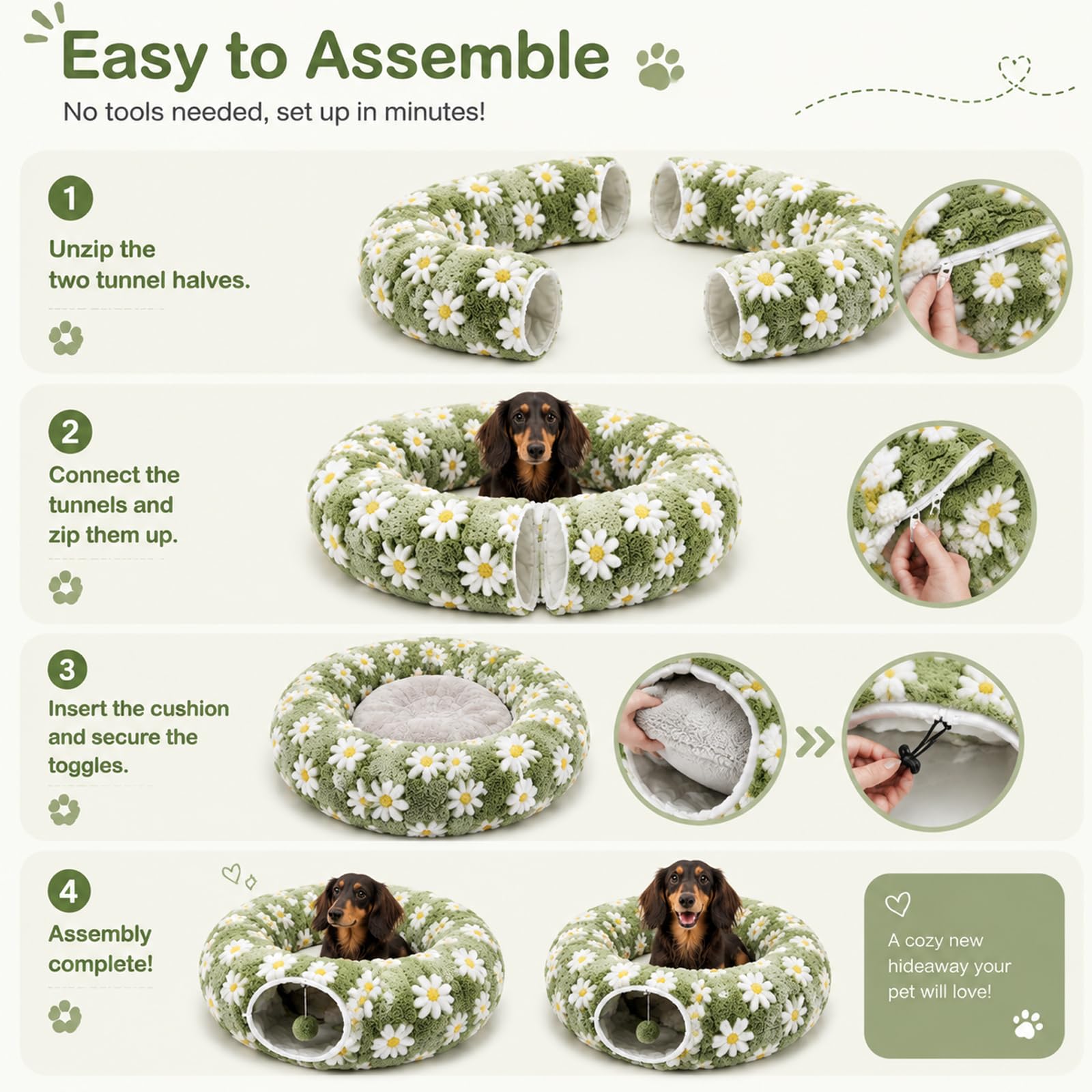 Easy to Assemble

No tools needed, set up in minutes!

1

Unzip the two tunnel halves.

2

Connect the tunnels and zip them up.

3

Insert the cushion and secure the toggles.

4

Assembly complete!

A cozy new hideaway your pet will love!