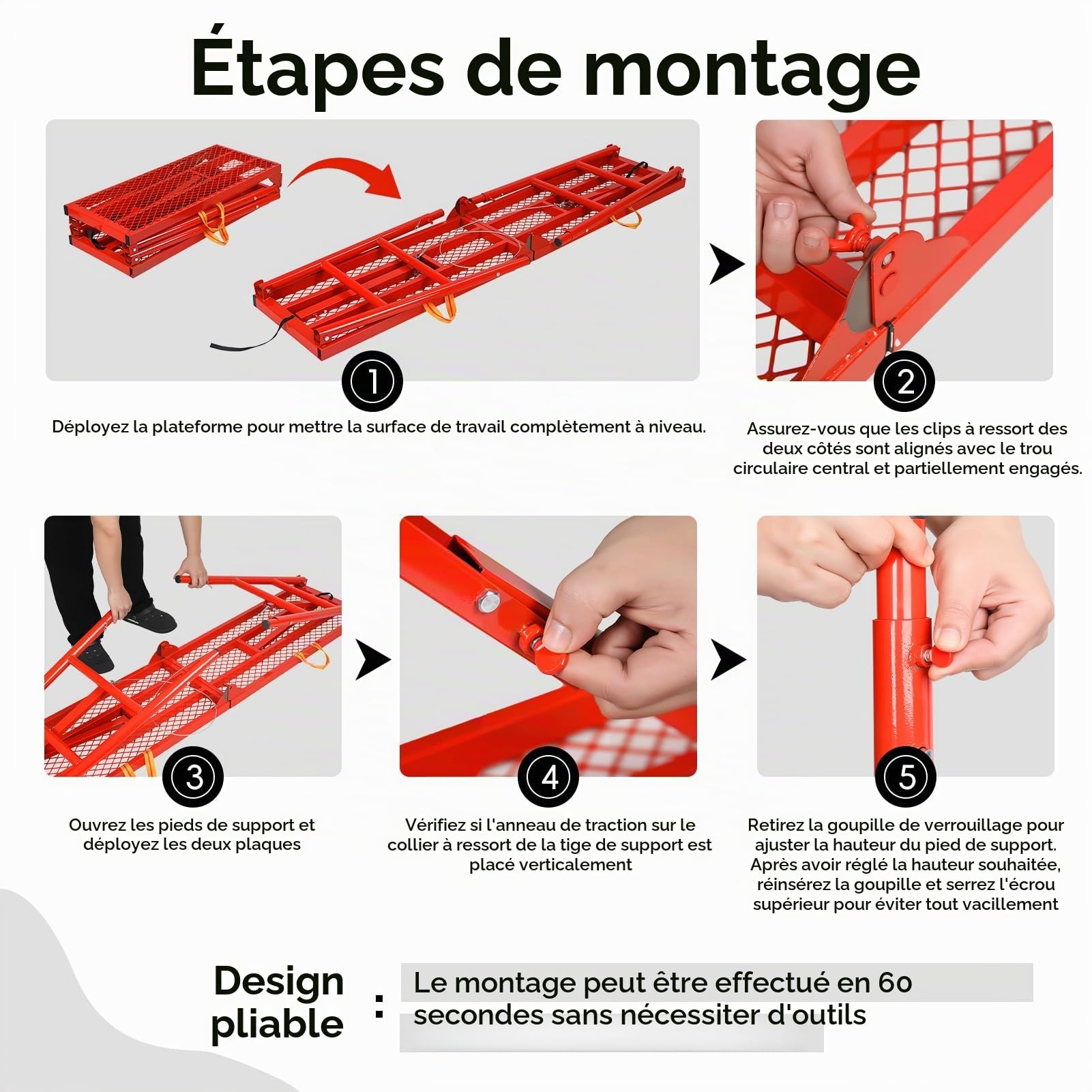 Étapes de montage

1

Déployez la plateforme pour mettre la surface de travail complètement à niveau.

2

Assurez-vous que les clips à ressort des deux côtés sont alignés avec le trou circulaire central et partiellement engagés.

3

Ouvrez les pieds de support et déployez les deux plaques

4

Vérifiez si l'anneau de traction sur le collier à ressort de la tige de support est placé verticalement

5

Retirez la goupille de verrouillage pour ajuster la hauteur du pied de support. Après avoir réglé la hauteur souhaitée, réinsérez la goupille et serrez l'écrou supérieur pour éviter tout vacillement

Design pliable : Le montage peut être effectué en 60 secondes sans nécessiter d'outils