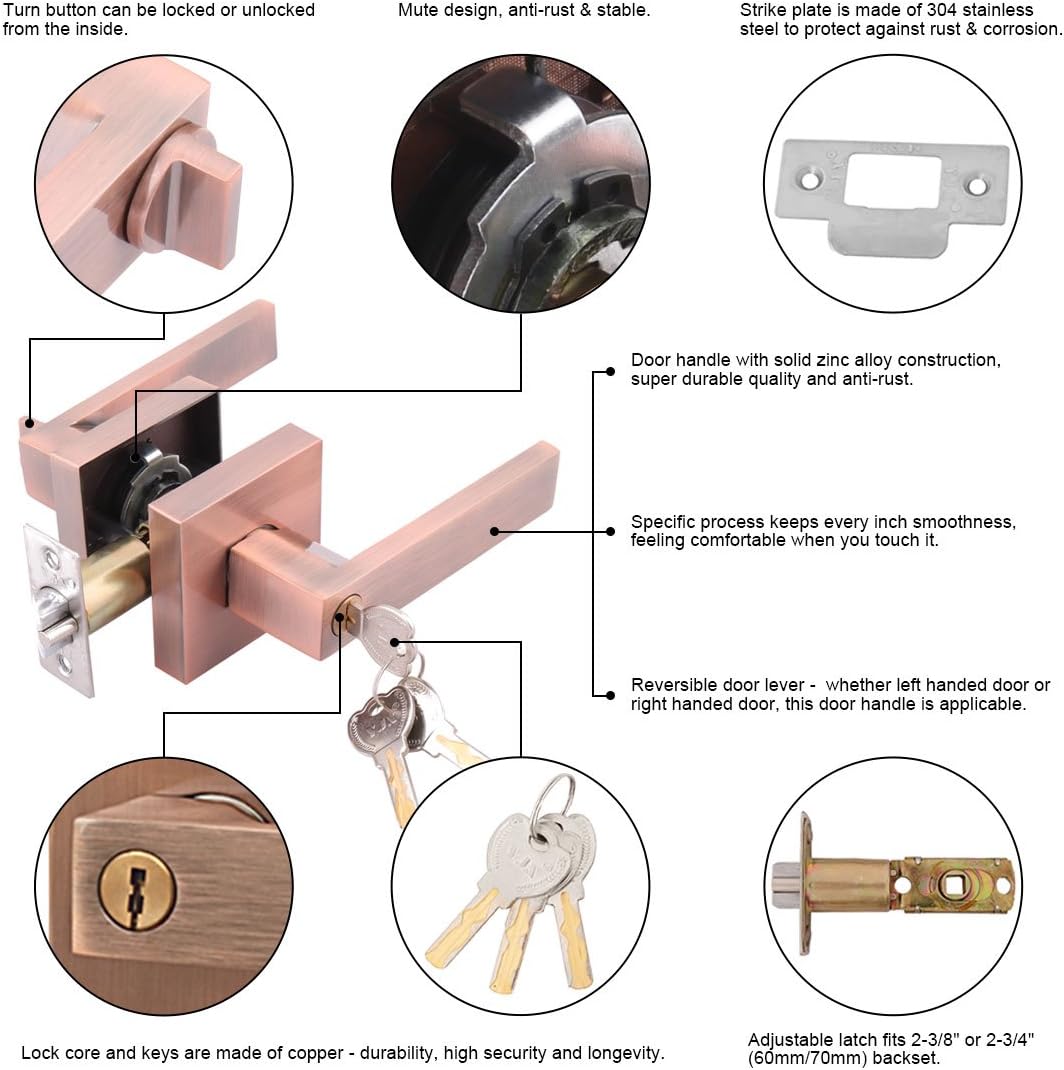 Turn button can be locked or unlocked from the inside.

Mute design, anti-rust & stable.

Strike plate is made of 304 stainless steel to protect against rust & corrosion.

Door handle with solid zinc alloy construction, super durable quality and anti-rust.

Specific process keeps every inch smoothness, feeling comfortable when you touch it.

Reversible door lever - whether left handed door or right handed door, this door handle is applicable.

Lock core and keys are made of copper - durability, high security and longevity.

Adjustable latch fits 2-3/8" or 2-3/4" (60mm/70mm) backset.