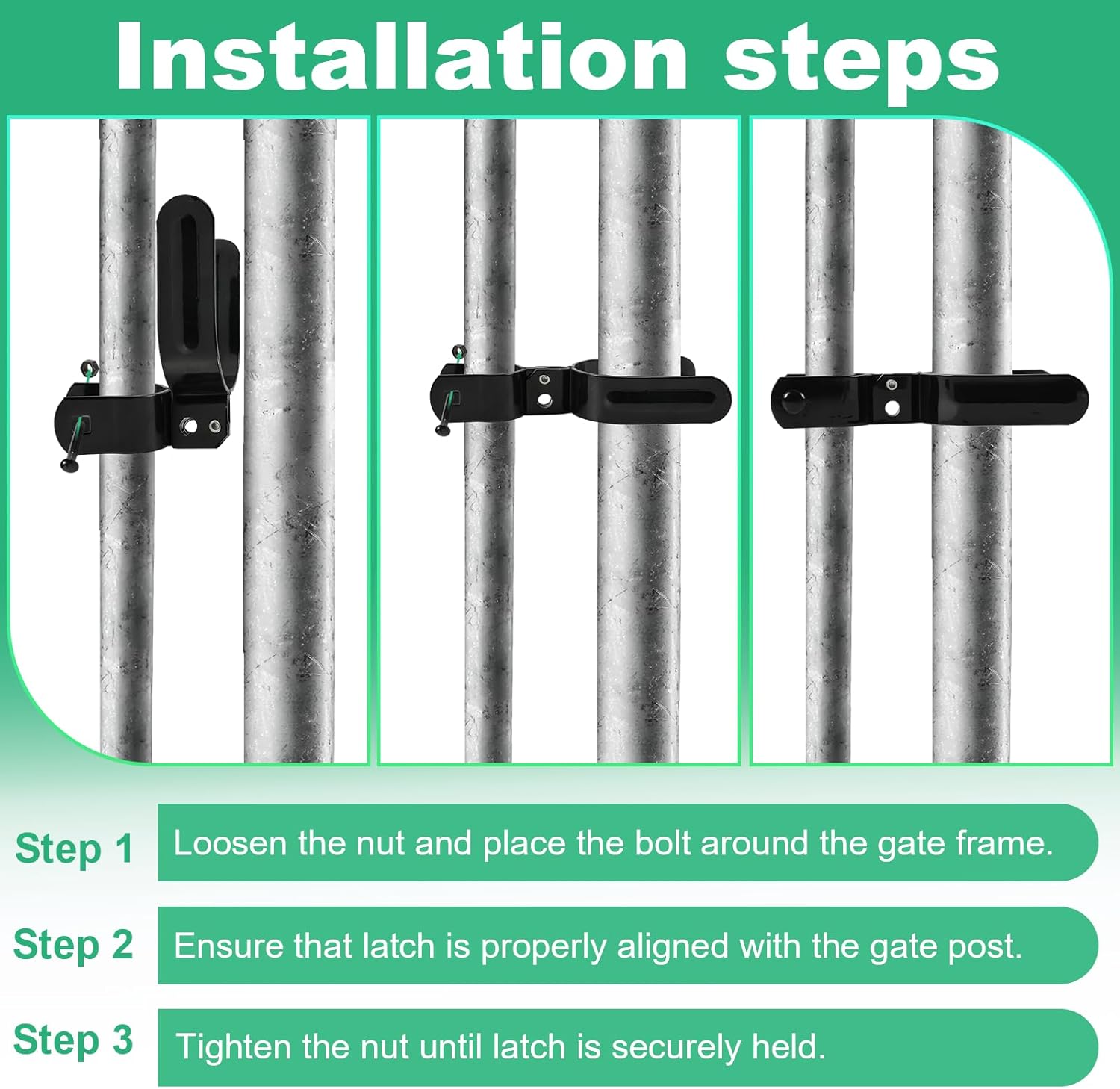 Installation steps

Step 1 Loosen the nut and place the bolt around the gate frame.

Step 2 Ensure that latch is properly aligned with the gate post.

Step 3 Tighten the nut until latch is securely held.