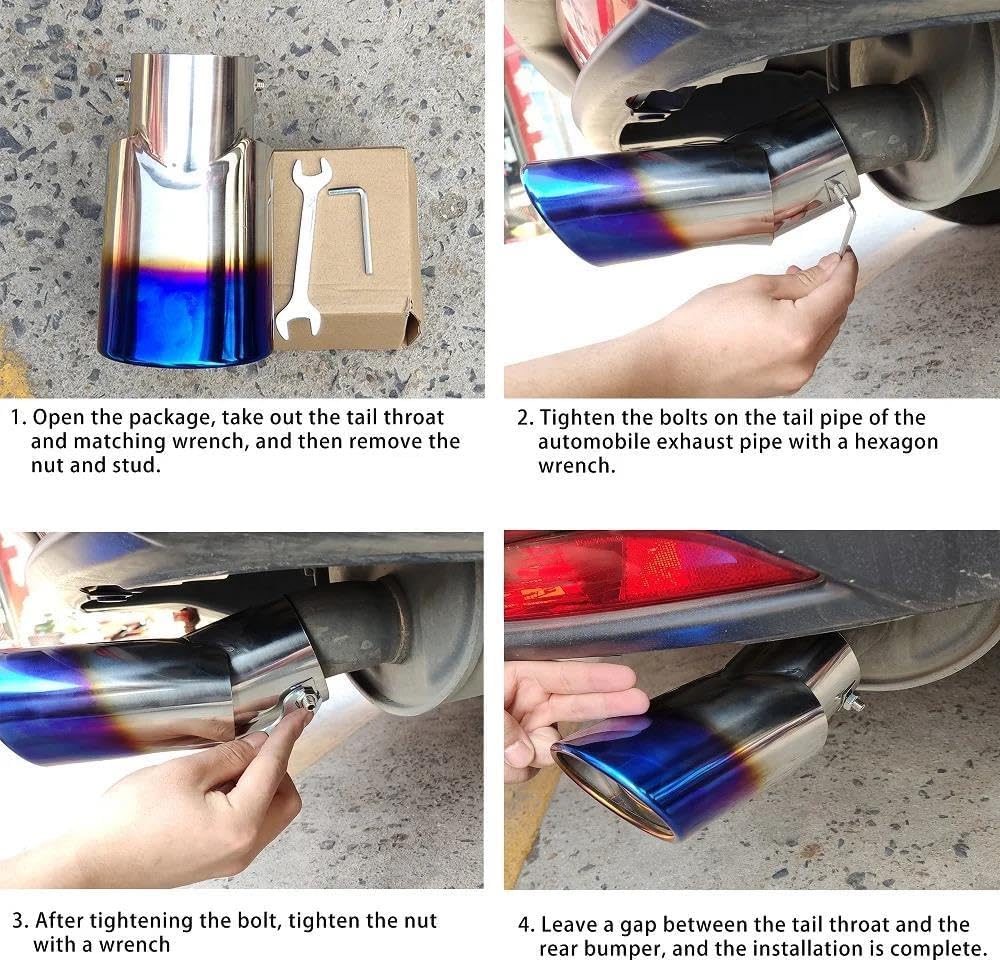 1. Open the package, take out the tail throat and matching wrench, and then remove the nut and stud.

2. Tighten the bolts on the tail pipe of the automobile exhaust pipe with a hexagon wrench.

3. After tightening the bolt, tighten the nut with a wrench

4. Leave a gap between the tail throat and the rear bumper, and the installation is complete.