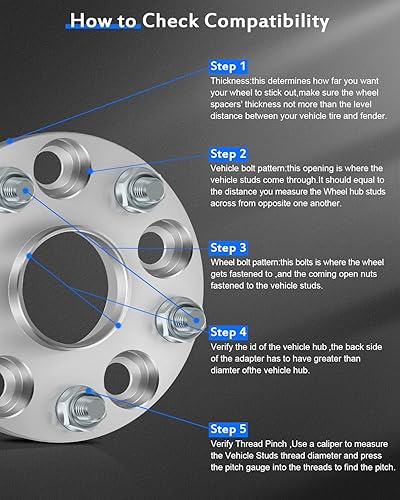 How to Check Compatibility

Step 1
Thickness:this determines how far you want your wheel to stick out,make sure the wheel spacers' thickness not more than the level distance between your vehicle tire and fender.

Step 2
Vehicle bolt pattern:this opening is where the vehicle studs come through.It should equal to the distance you measure the Wheel hub studs across from opposite one another.

Step 3
Wheel bolt pattern:this bolts is where the wheel gets fastened to ,and the coming open nuts fastened to the vehicle studs.

Step 4
Verify the id of the vehicle hub ,the back side of the adapter has to have greater than diamter ofthe vehicle hub.

Step 5
Verify Thread Pinch ,Use a caliper to measure the Vehicle Studs thread diameter and press the pitch gauge into the threads to find the pitch.