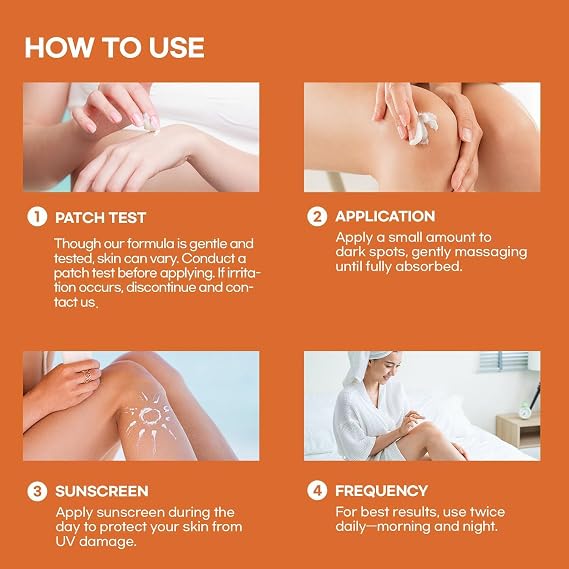 HOW TO USE

1 PATCH TEST

Though our formula is gentle and tested, skin can vary. Conduct a patch test before applying. If irritation occurs, discontinue and contact us.

2 APPLICATION

Apply a small amount to dark spots, gently massaging until fully absorbed.

3 SUNSCREEN

Apply sunscreen during the day to protect your skin from UV damage.

4 FREQUENCY

For best results, use twice daily—morning and night.