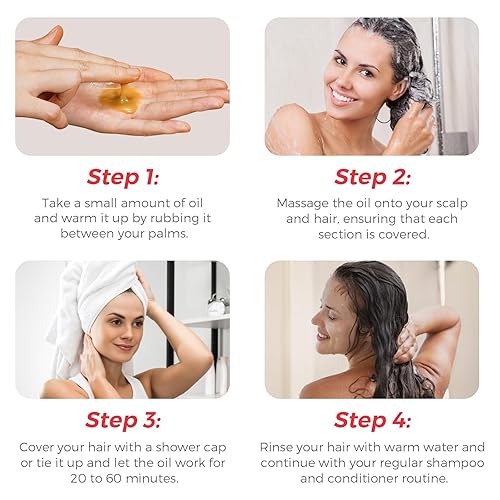 Step 1:

Take a small amount of oil and warm it up by rubbing it between your palms.

Step 2:

Massage the oil onto your scalp and hair, ensuring that each section is covered.

Step 3:

Cover your hair with a shower cap or tie it up and let the oil work for 20 to 60 minutes.

Step 4:

Rinse your hair with warm water and continue with your regular shampoo and conditioner routine.