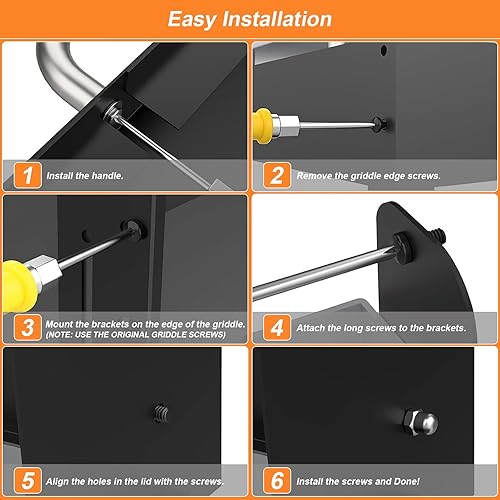 Easy Installation

1 Install the handle.

2 Remove the griddle edge screws.

3 Mount the brackets on the edge of the griddle. (NOTE: USE THE ORIGINAL GRIDDLE SCREWS)

4 Attach the long screws to the brackets.

5 Align the holes in the lid with the screws.

6 Install the screws and Done!