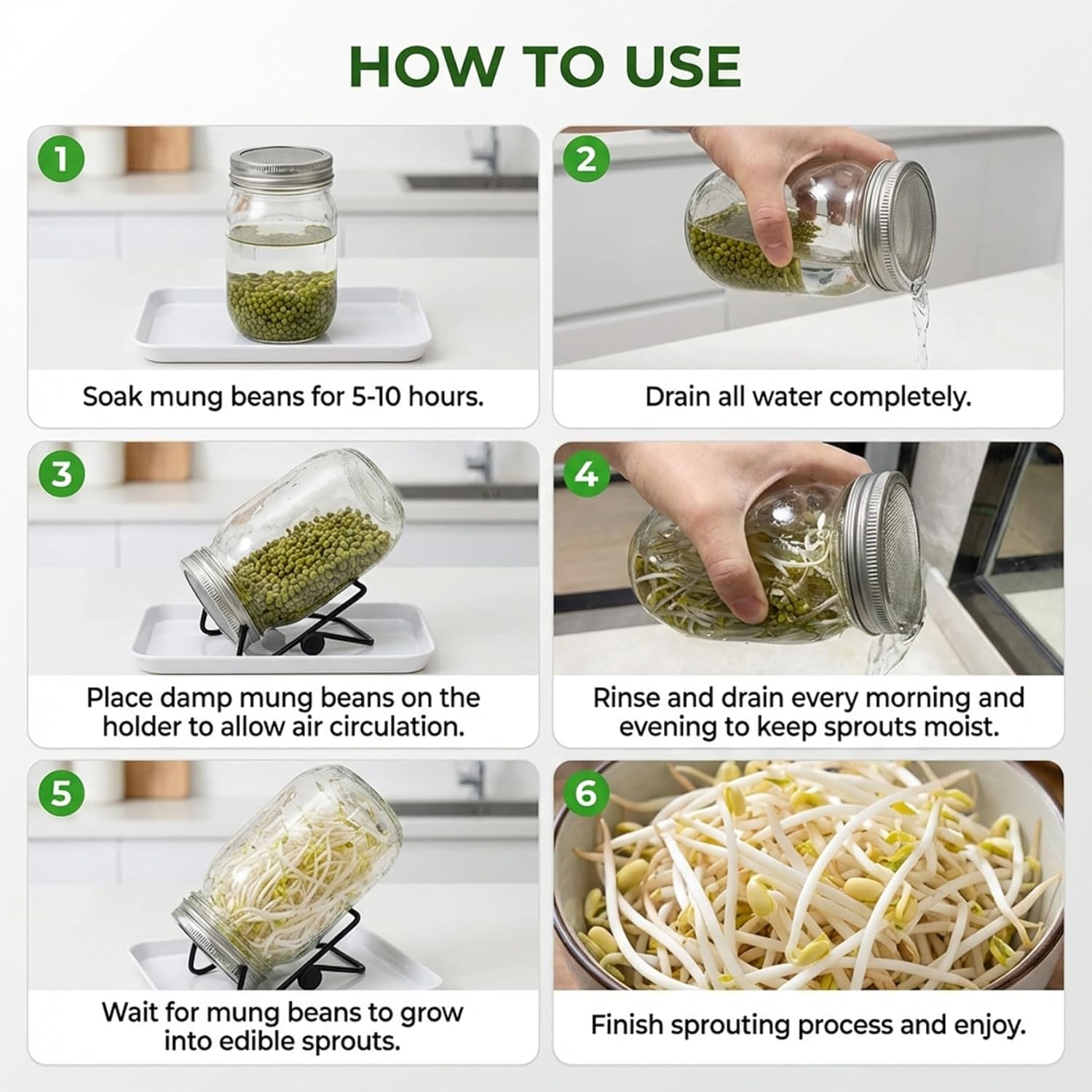 HOW TO USE

1

Soak mung beans for 5-10 hours.

2

Drain all water completely.

3

Place damp mung beans on the holder to allow air circulation.

4

Rinse and drain every morning and evening to keep sprouts moist.

5

Wait for mung beans to grow into edible sprouts.

6

Finish sprouting process and enjoy.