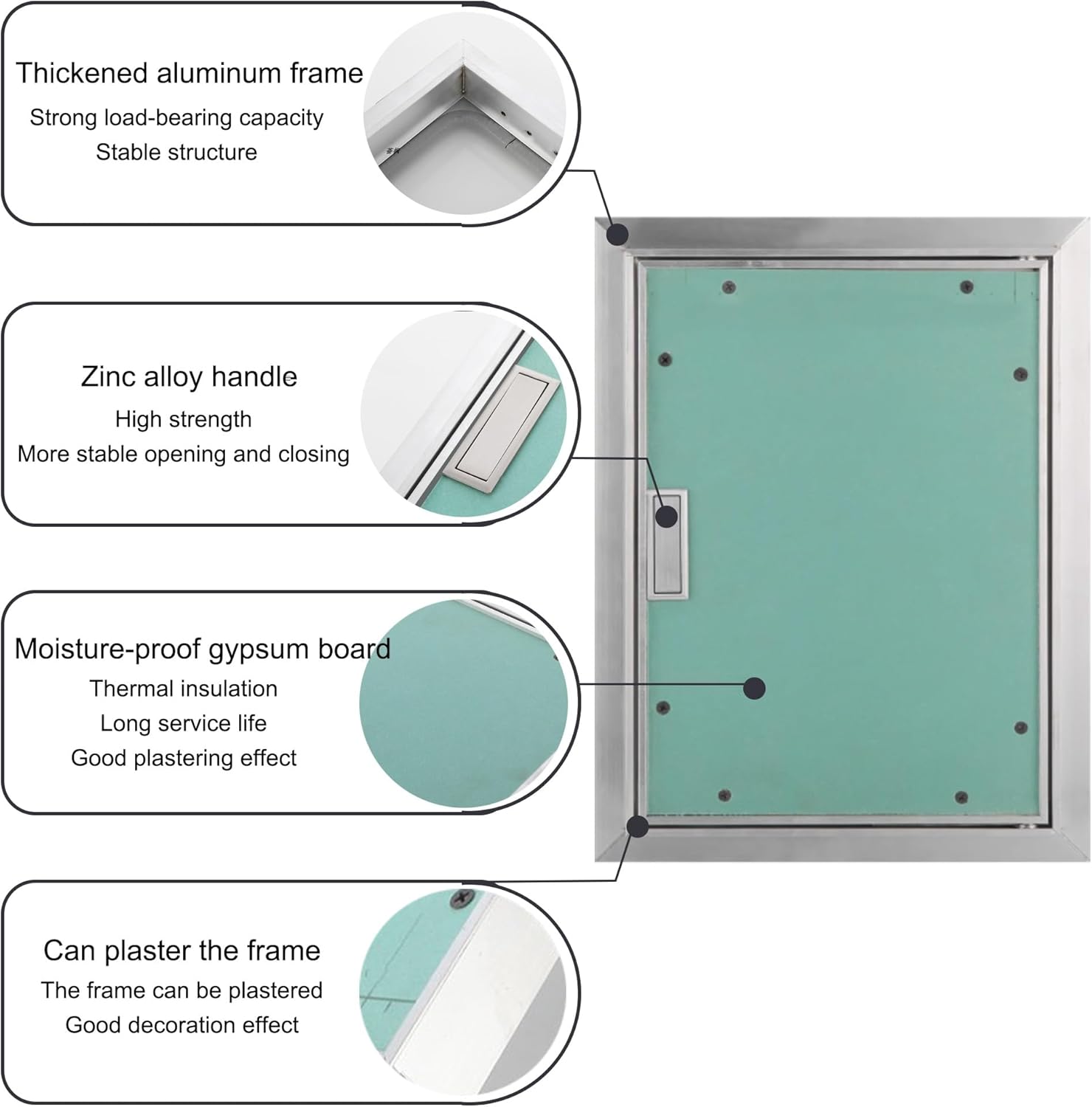 Thickened aluminum frame
Strong load-bearing capacity
Stable structure

Zinc alloy handle
High strength
More stable opening and closing

Moisture-proof gypsum board
Thermal insulation
Long service life
Good plastering effect

Can plaster the frame
The frame can be plastered
Good decoration effect