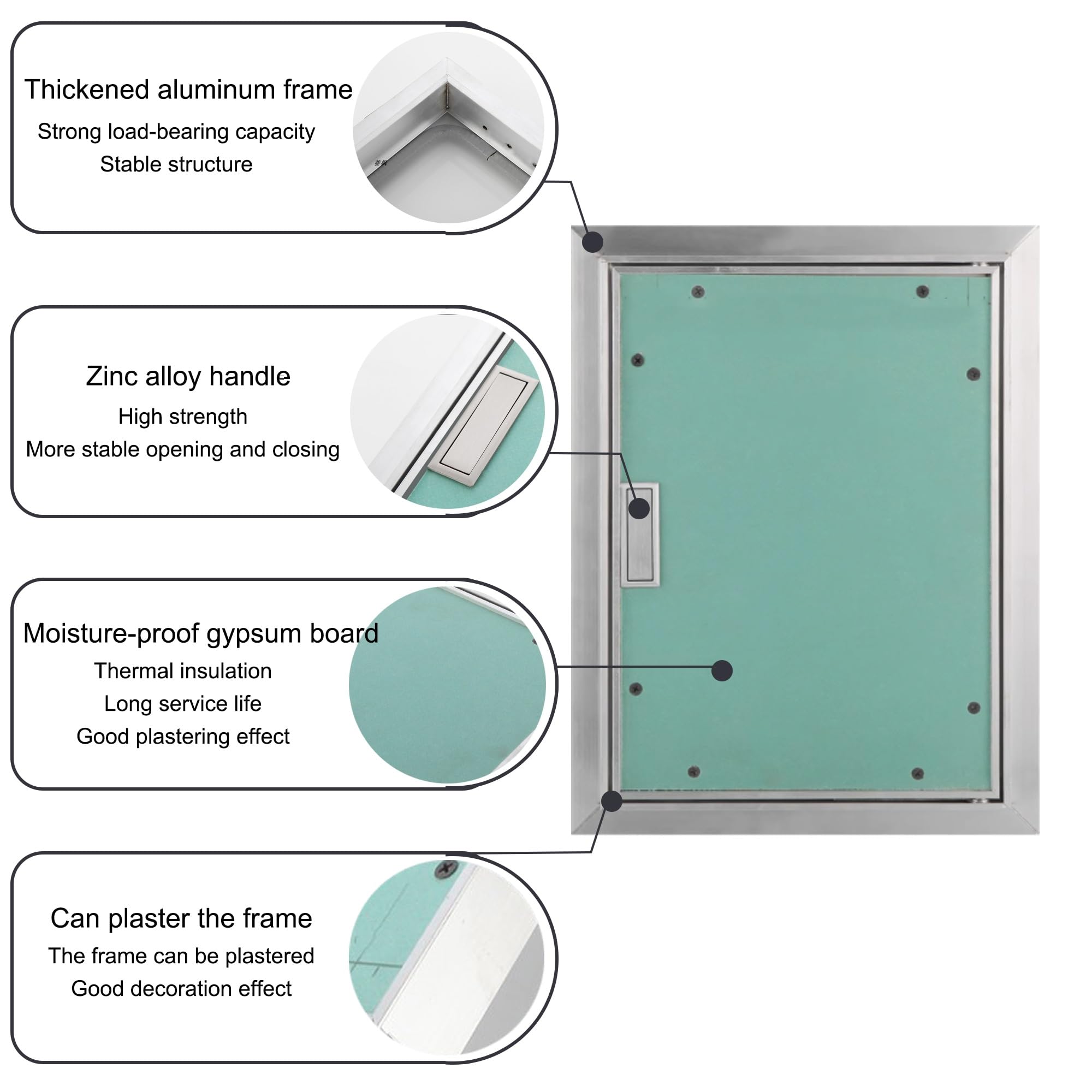 Thickened aluminum frame
Strong load-bearing capacity
Stable structure

Zinc alloy handle
High strength
More stable opening and closing

Moisture-proof gypsum board
Thermal insulation
Long service life
Good plastering effect

Can plaster the frame
The frame can be plastered
Good decoration effect