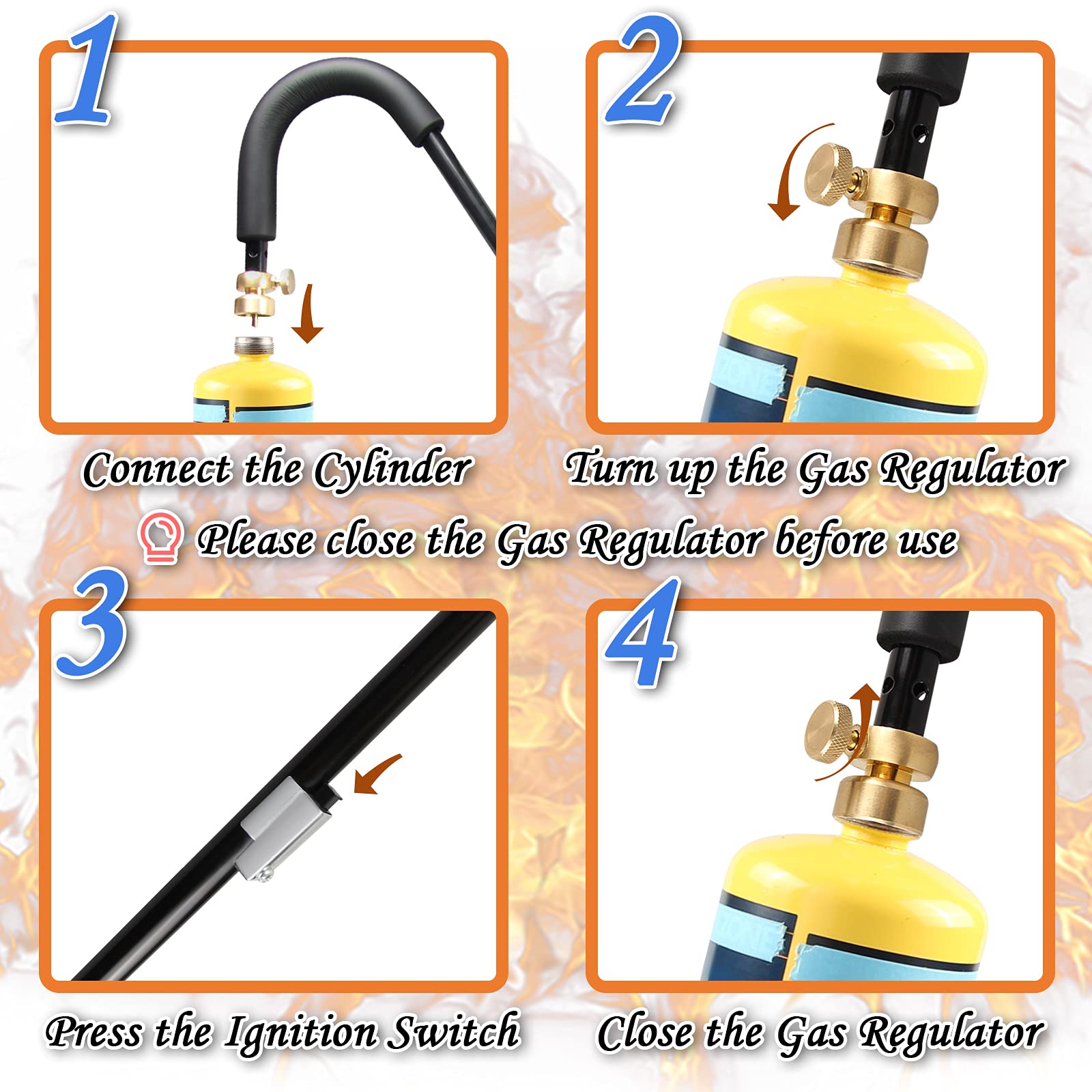 1

Connect the Cylinder

2

Turn up the Gas Regulator

Please close the Gas Regulator before use

3

Press the Ignition Switch

4

Close the Gas Regulator