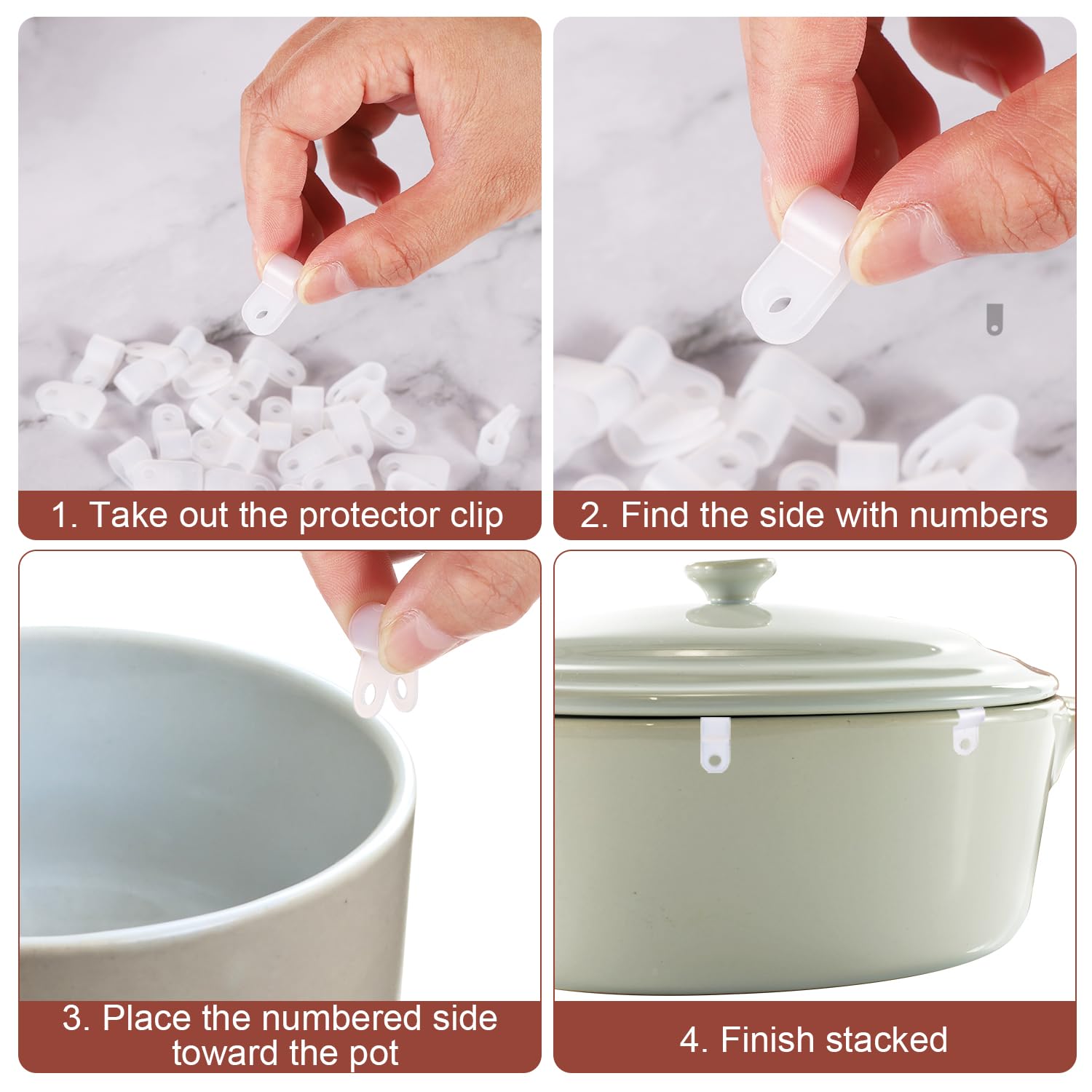 1. Take out the protector clip

2. Find the side with numbers

3. Place the numbered side toward the pot

4. Finish stacked