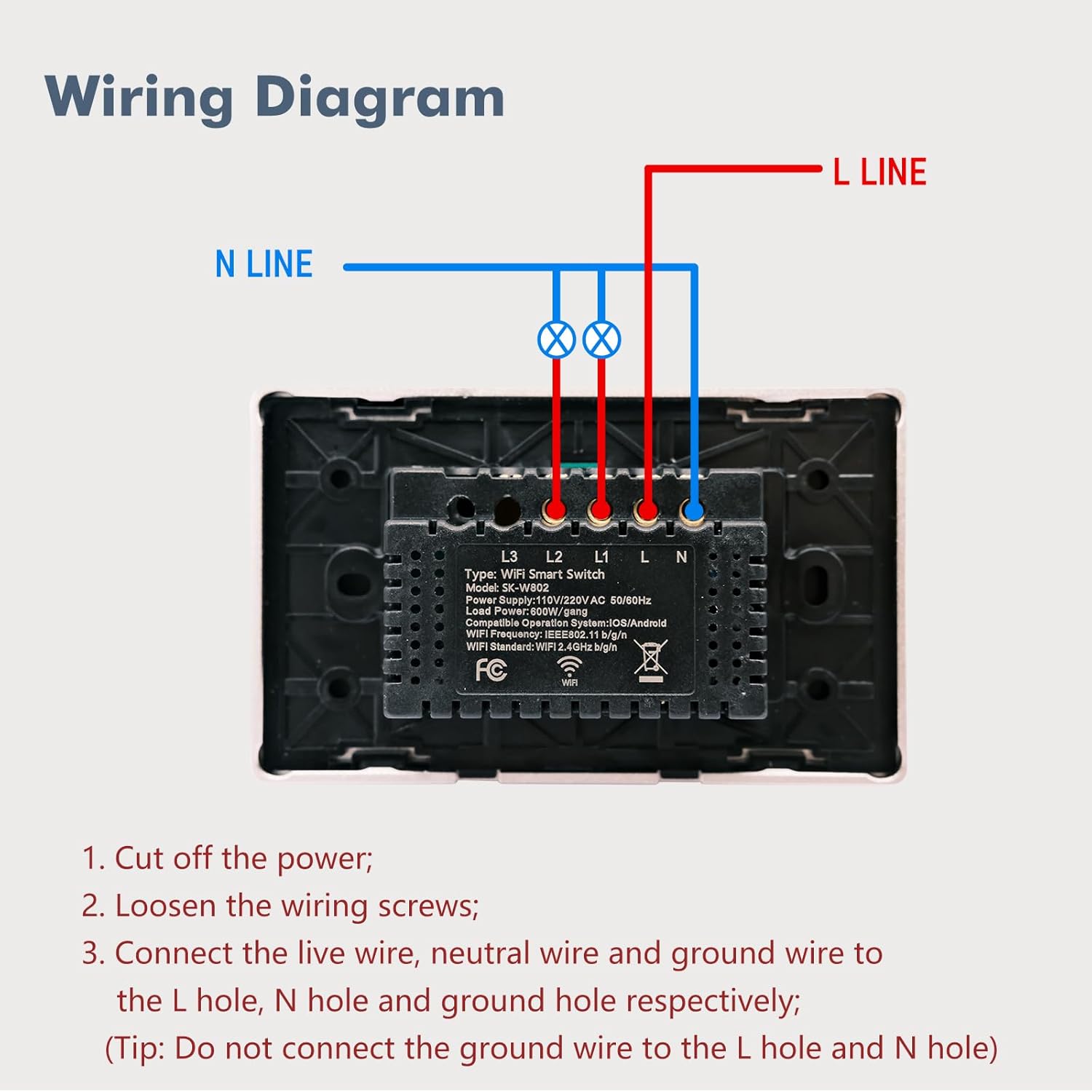 Wiring Diagram

L LINE

N LINE

L3 L2 L1 L N

Type: WiFi Smart Switch
Model: SK-W802
Power Supply:110V/220V AC 50/60Hz
Load Power:600W/gang
Compatible Operation System:IOS/Android
WIFI Frequency: IEEE802.11 b/g/n
WIFI Standard:WIFI 2.4GHz b/g/n

FC

WiFi

1. Cut off the power;
2. Loosen the wiring screws;
3. Connect the live wire, neutral wire and ground wire to the L hole, N hole and ground hole respectively;
(Tip: Do not connect the ground wire to the L hole and N hole)