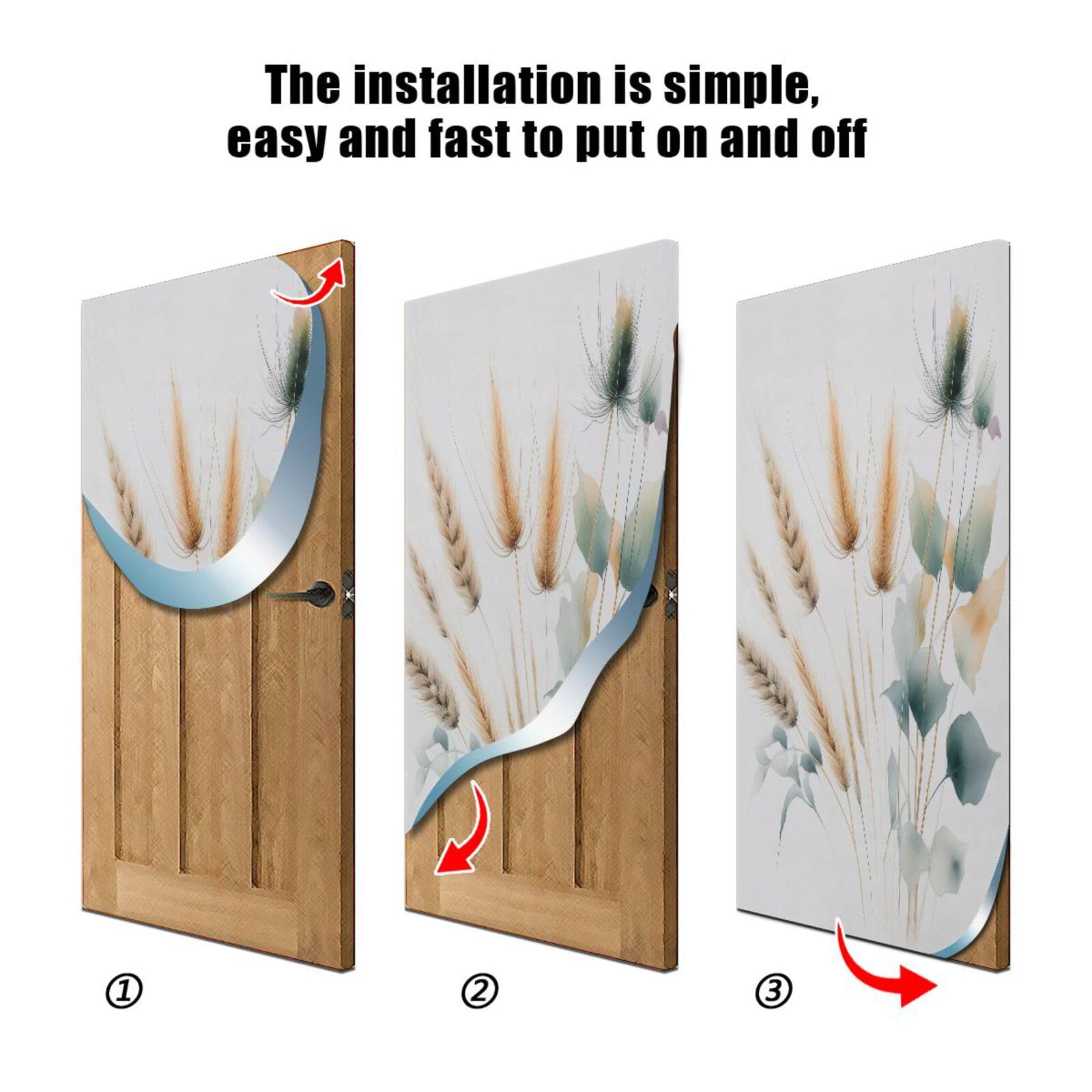 The installation is simple, easy and fast to put on and off

①

②

③