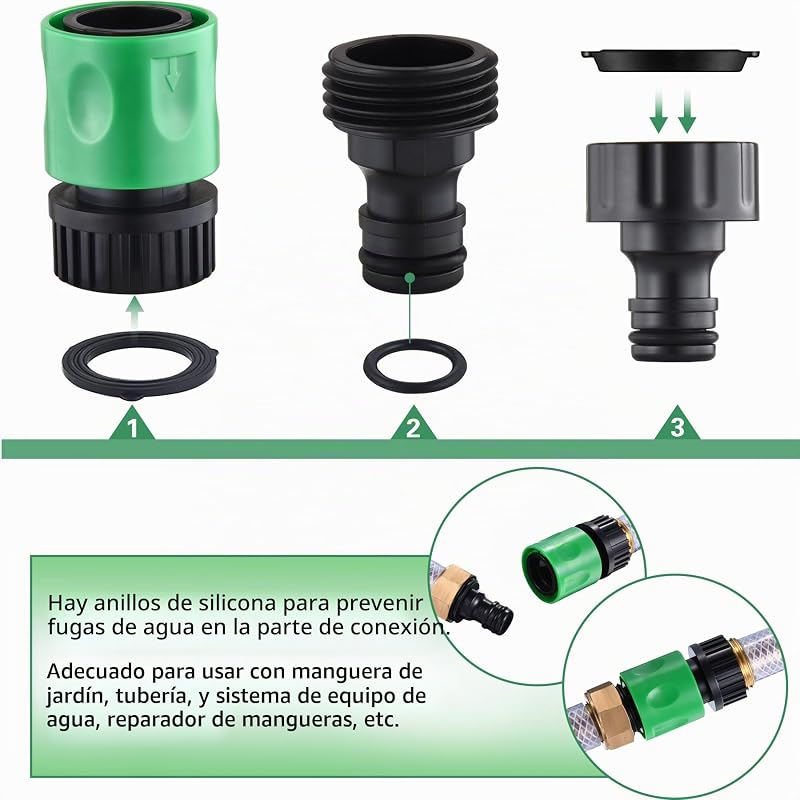 1

2

3

Hay anillos de silicona para prevenir fugas de agua en la parte de conexión.

Adecuado para usar con manguera de jardín, tubería, y sistema de equipo de agua, reparador de mangueras, etc.