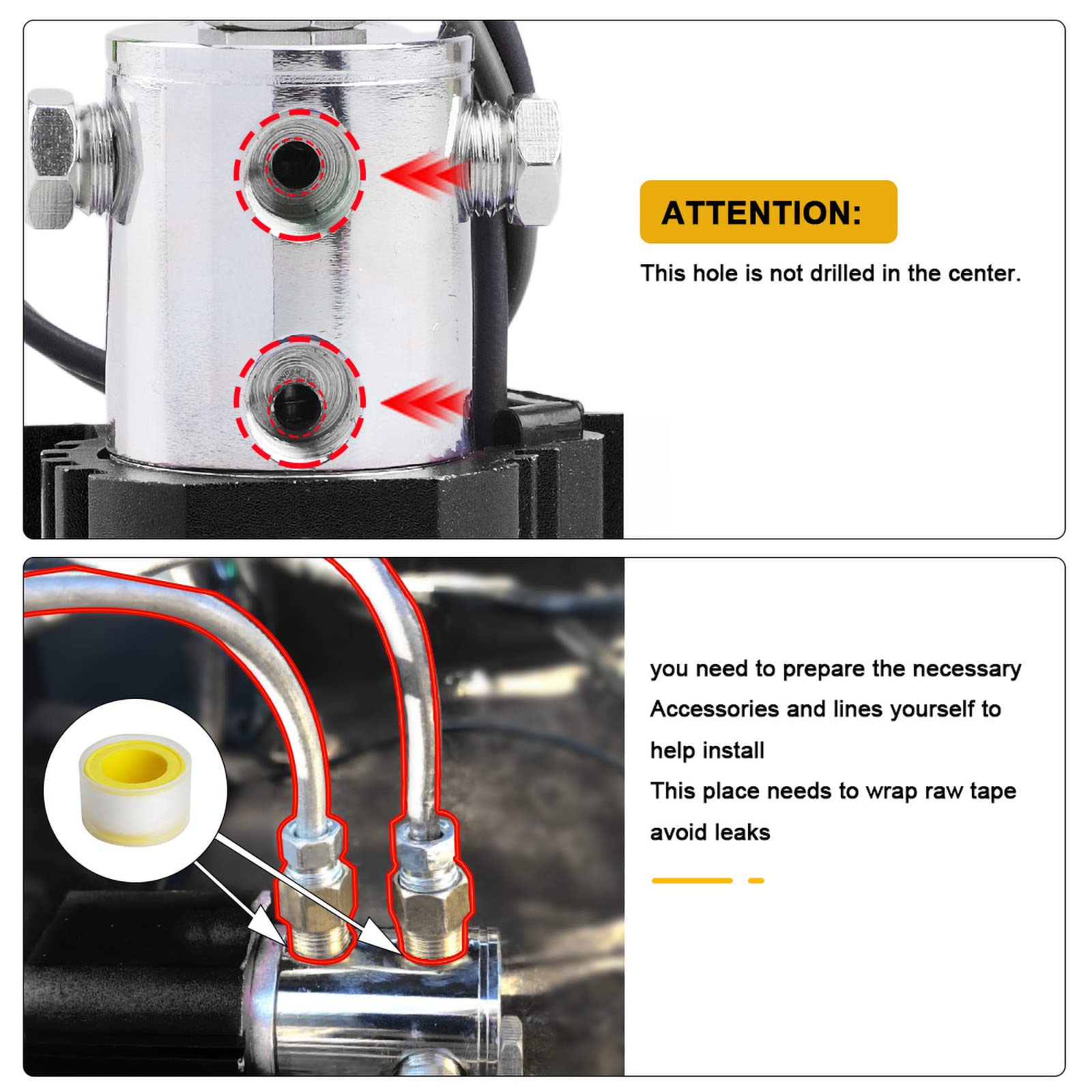 ATTENTION:

This hole is not drilled in the center.

you need to prepare the necessary Accessories and lines yourself to help install

This place needs to wrap raw tape avoid leaks