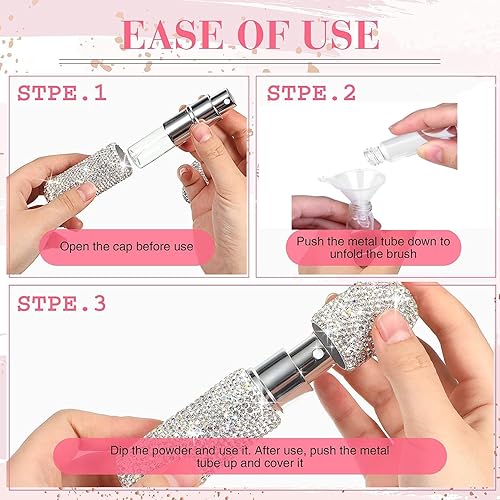 EASE OF USE

STPE.1

Open the cap before use

STPE.2

Push the metal tube down to unfold the brush

STPE.3

Dip the powder and use it. After use, push the metal tube up and cover it