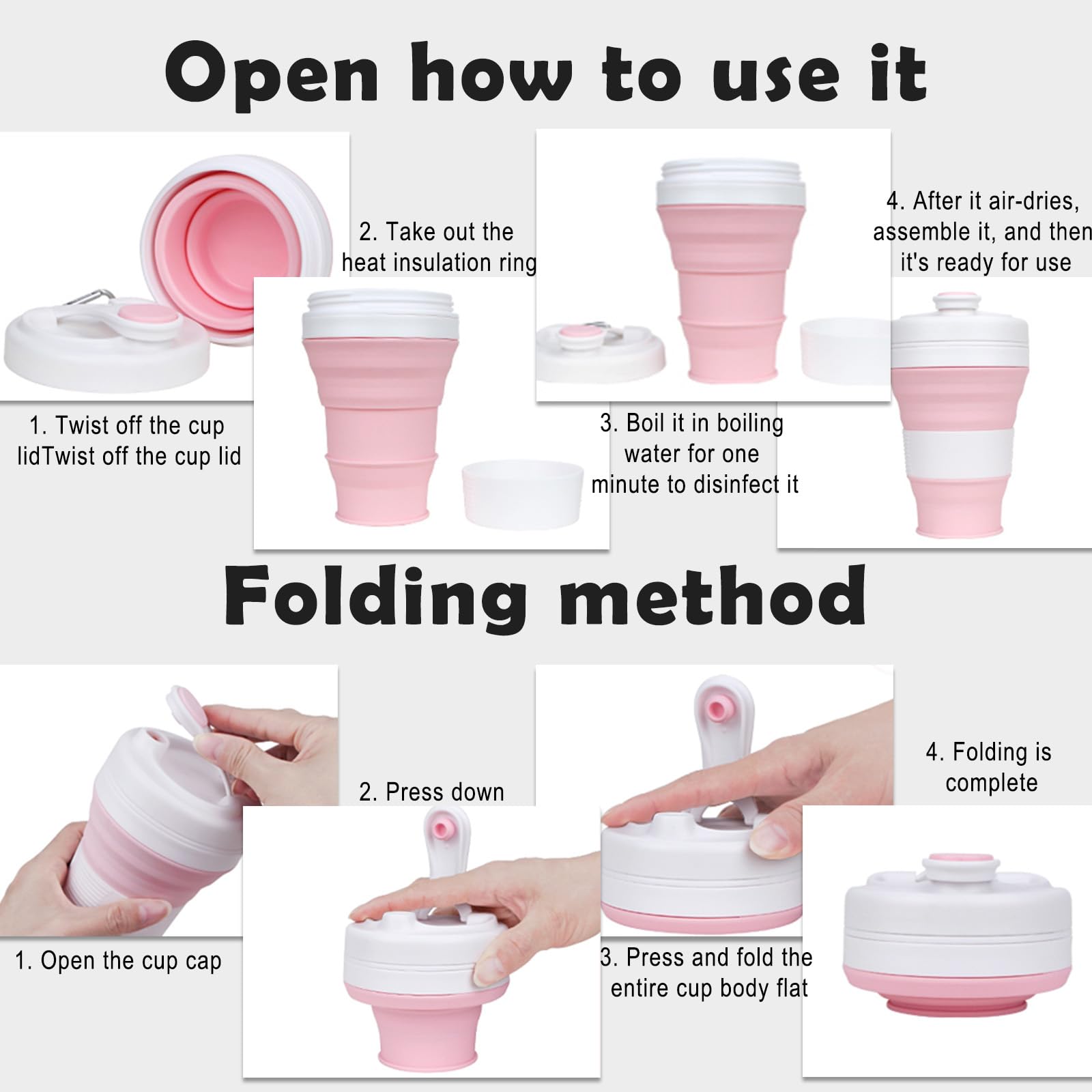 Open how to use it

1. Twist off the cup lidTwist off the cup lid

2. Take out the heat insulation ring

3. Boil it in boiling water for one minute to disinfect it

4. After it air-dries, assemble it, and then it's ready for use

Folding method

1. Open the cup cap

2. Press down

3. Press and fold the entire cup body flat

4. Folding is complete