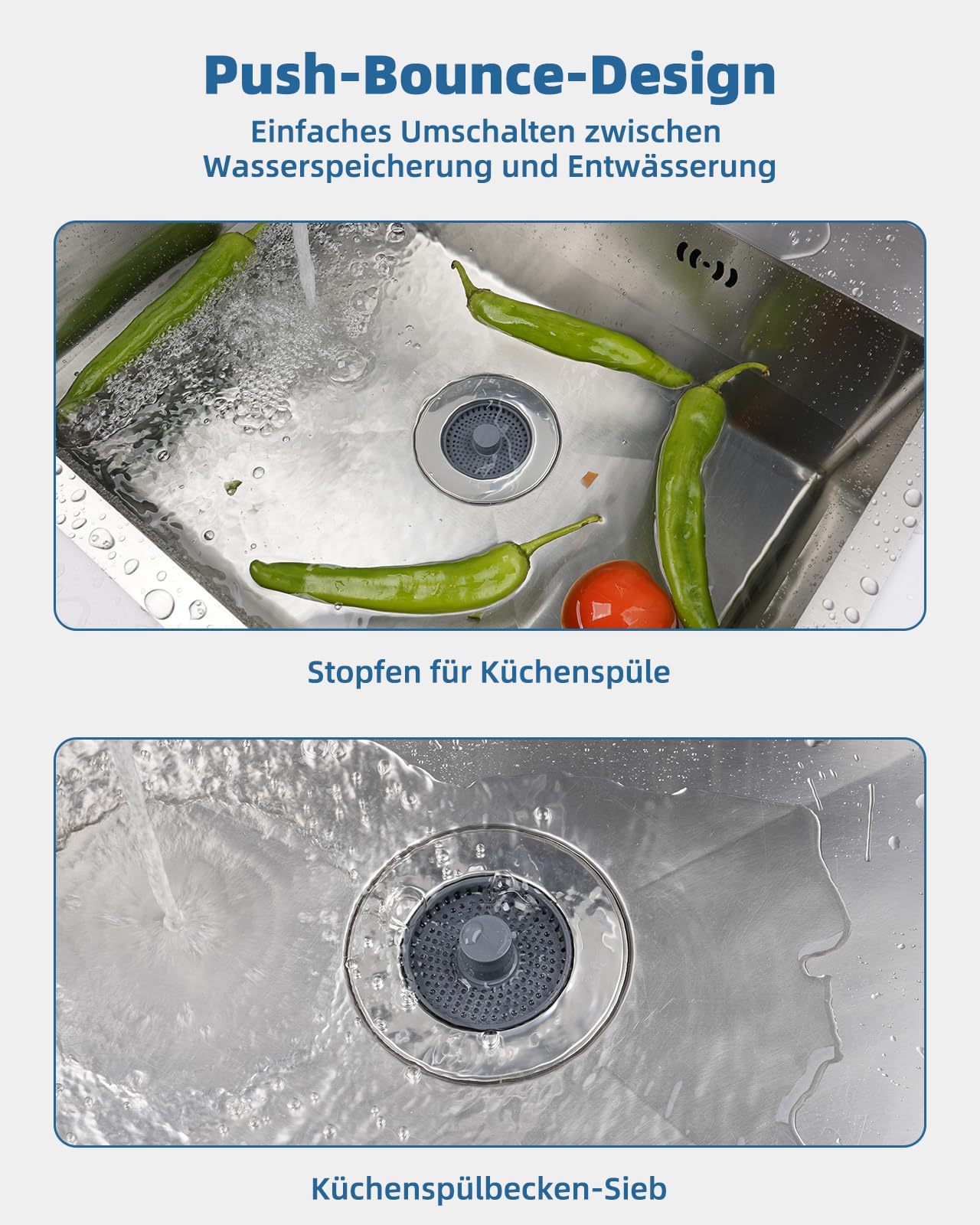 Push-Bounce-Design

Einfaches Umschalten zwischen Wasserspeicherung und Entwässerung

Stopfen für Küchenspüle

Küchenspülbecken-Sieb