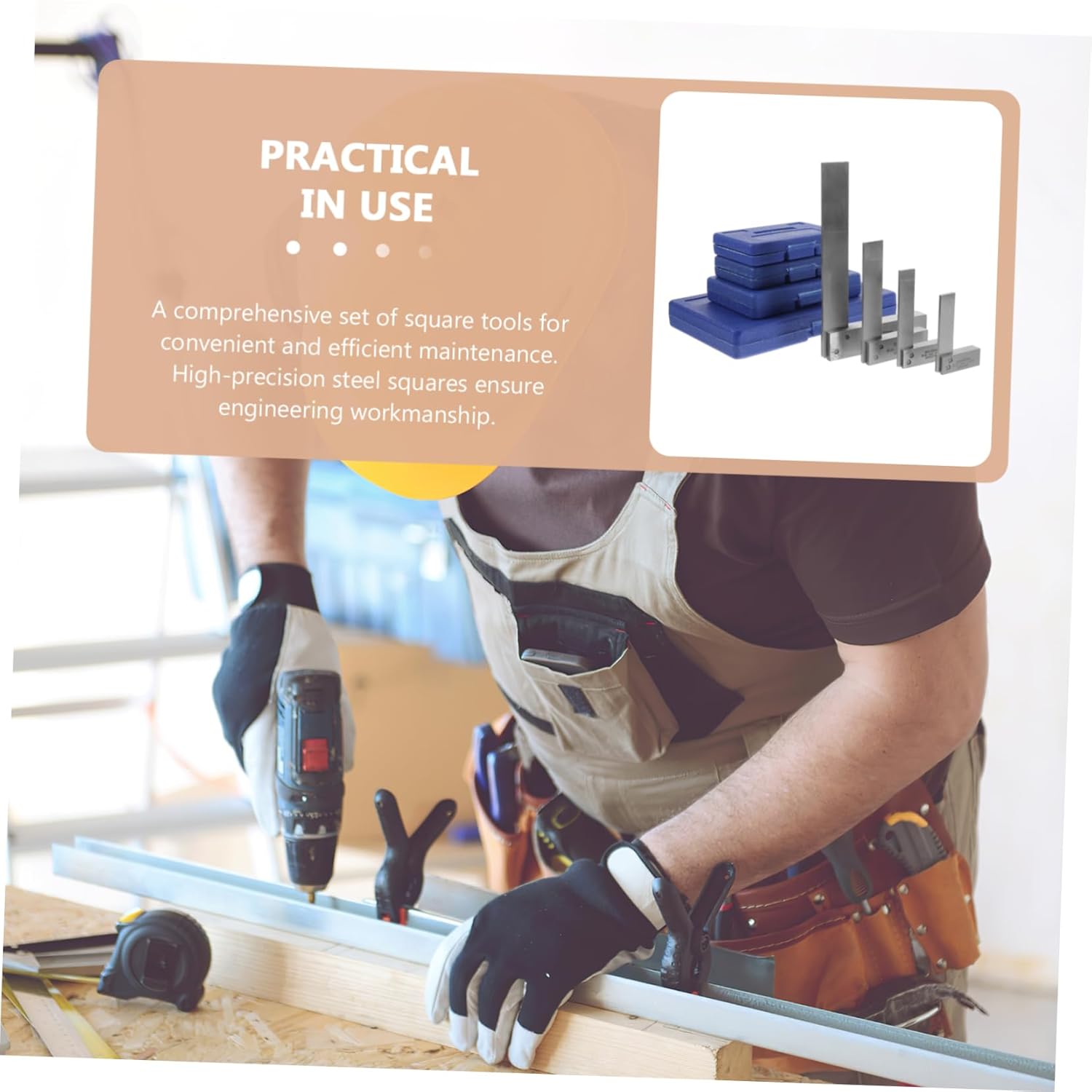 PRACTICAL IN USE

A comprehensive set of square tools for convenient and efficient maintenance. High-precision steel squares ensure engineering workmanship.